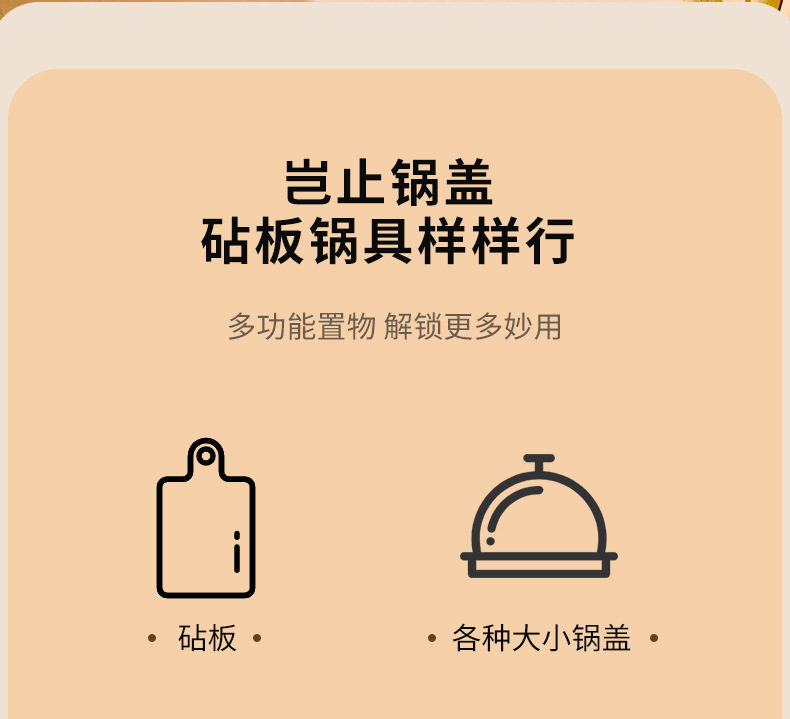 岂止锅盖
砧板锅具样样行

多功能置物 解锁更多妙用

• 砧板 •

• 各种大小锅盖 •