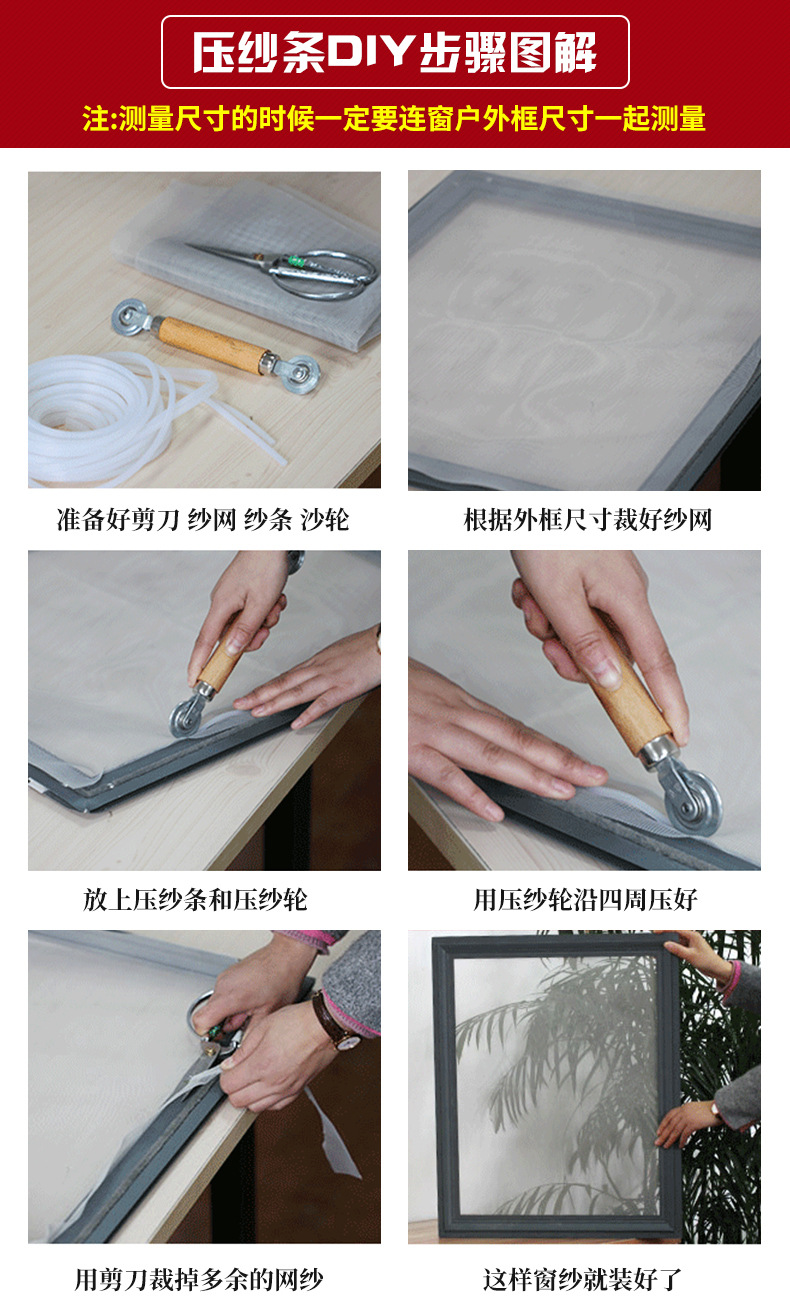 压纱条DIY步骤图解

注:测量尺寸的时候一定要连窗户外框尺寸一起测量

准备好剪刀 纱网 纱条 沙轮

根据外框尺寸裁好纱网

放上压纱条和压纱轮

用压纱轮沿四周压好

用剪刀裁掉多余的网纱

这样窗纱就装好了