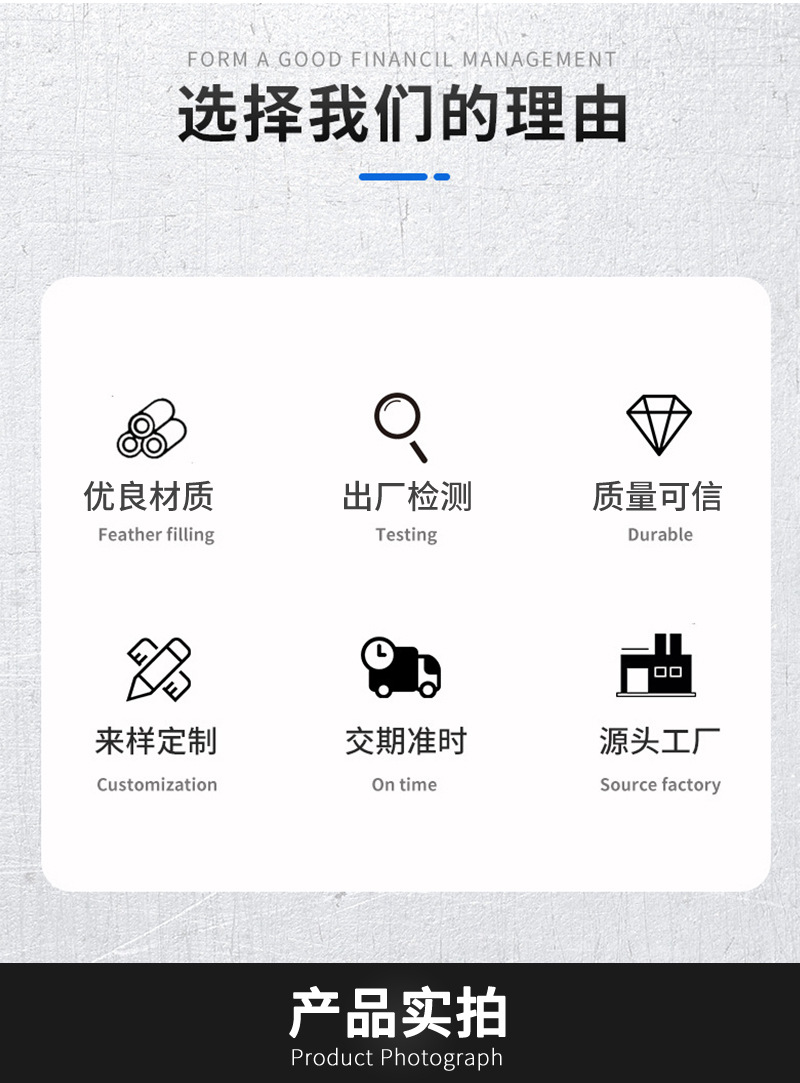 FORM A GOOD FINANCIL MANAGEMENT

选择我们的理由

优良材质
Feather filling

出厂检测
Testing

质量可信
Durable

来样定制
Customization

交期准时
On time

源头工厂
Source factory

产品实拍
Product Photograph