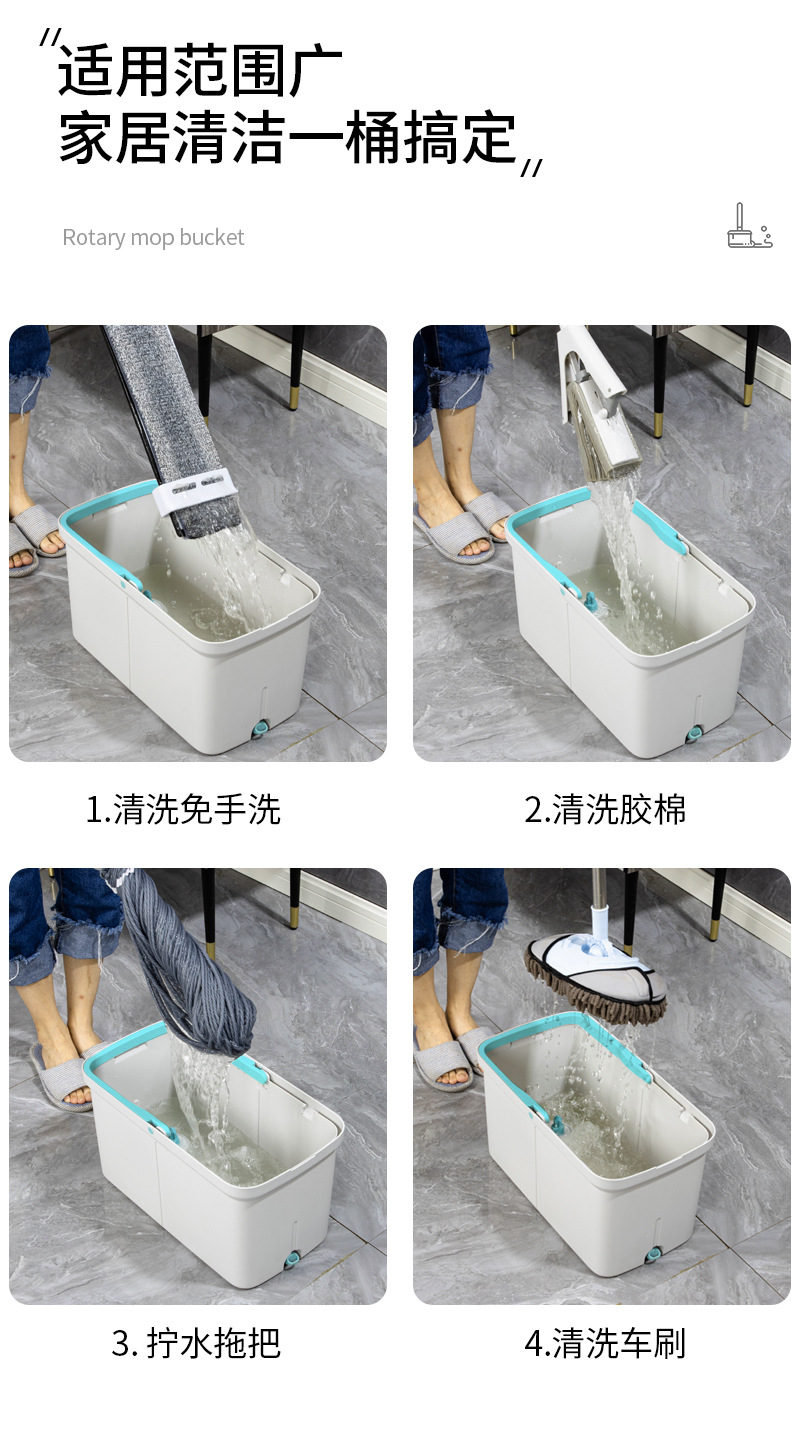 "适用范围广
家居清洁一桶搞定"

Rotary mop bucket

1.清洗免手洗

2.清洗胶棉

3. 拧水拖把

4.清洗车刷