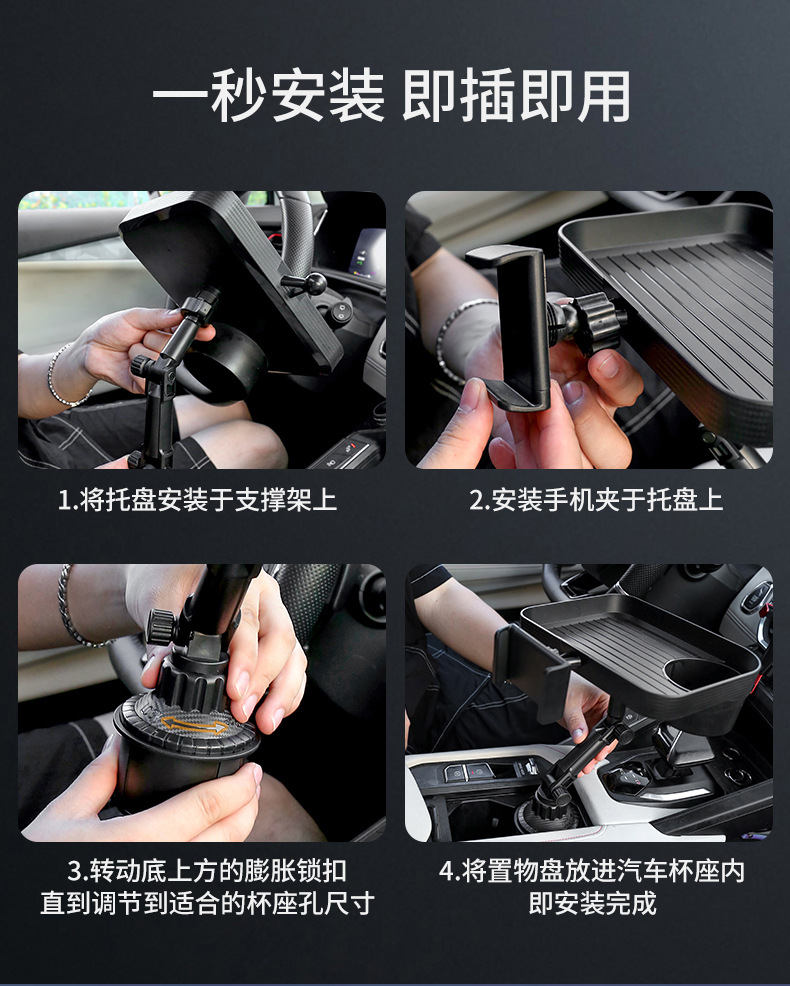 一秒安装 即插即用

1.将托盘安装于支撑架上

2.安装手机夹于托盘上

3.转动底上方的膨胀锁扣
直到调节到适合的杯座孔尺寸

4.将置物盘放进汽车杯座内
即安装完成