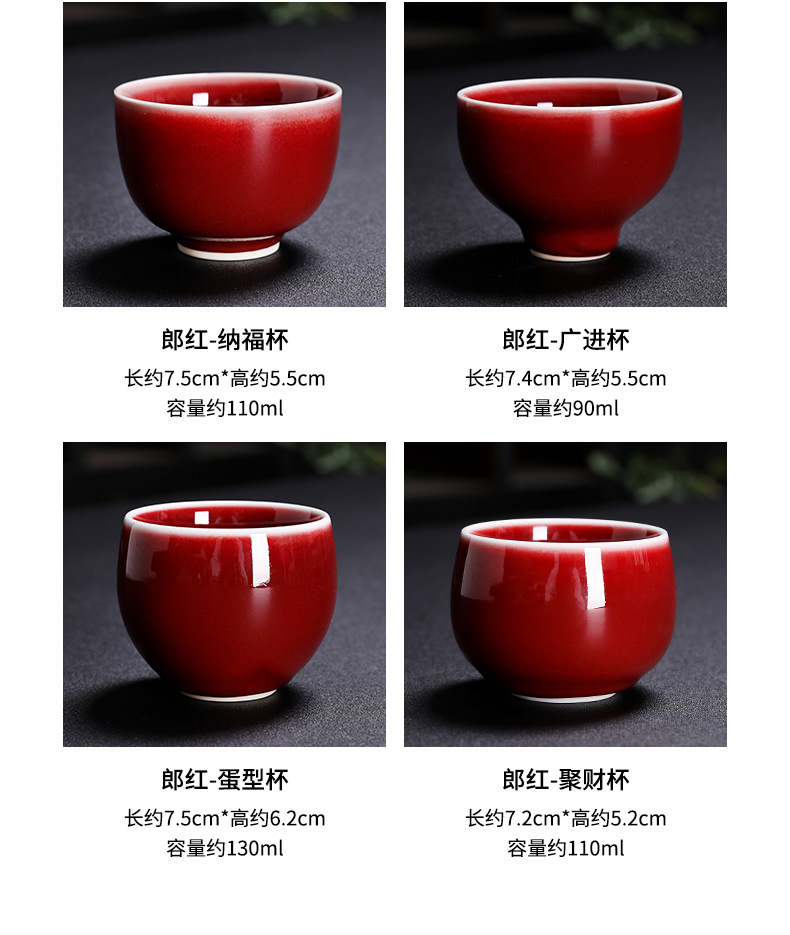 郎红-纳福杯
长约7.5cm*高约5.5cm
容量约110ml

郎红-广进杯
长约7.4cm*高约5.5cm
容量约90ml

郎红-蛋型杯
长约7.5cm*高约6.2cm
容量约130ml

郎红-聚财杯
长约7.2cm*高约5.2cm
容量约110ml