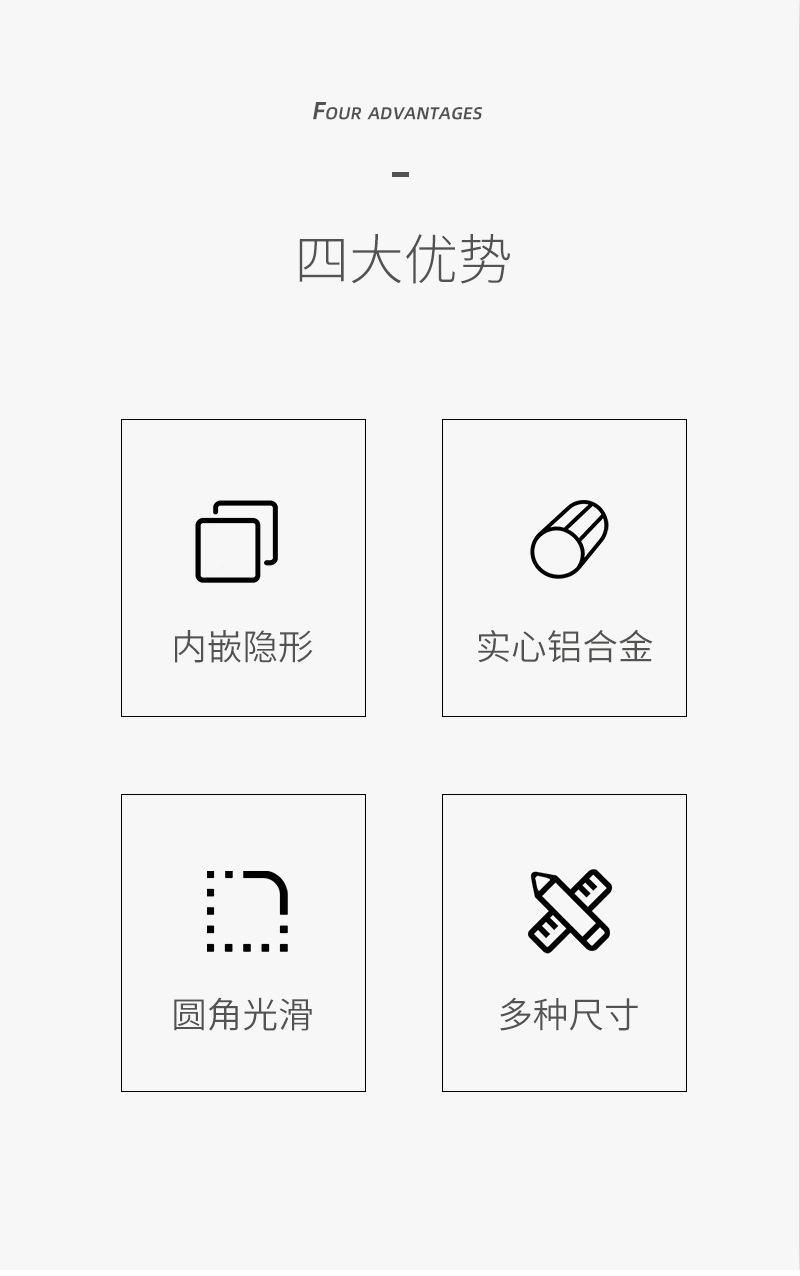 FOUR ADVANTAGES

-

四大优势

内嵌隐形

实心铝合金

圆角光滑

多种尺寸