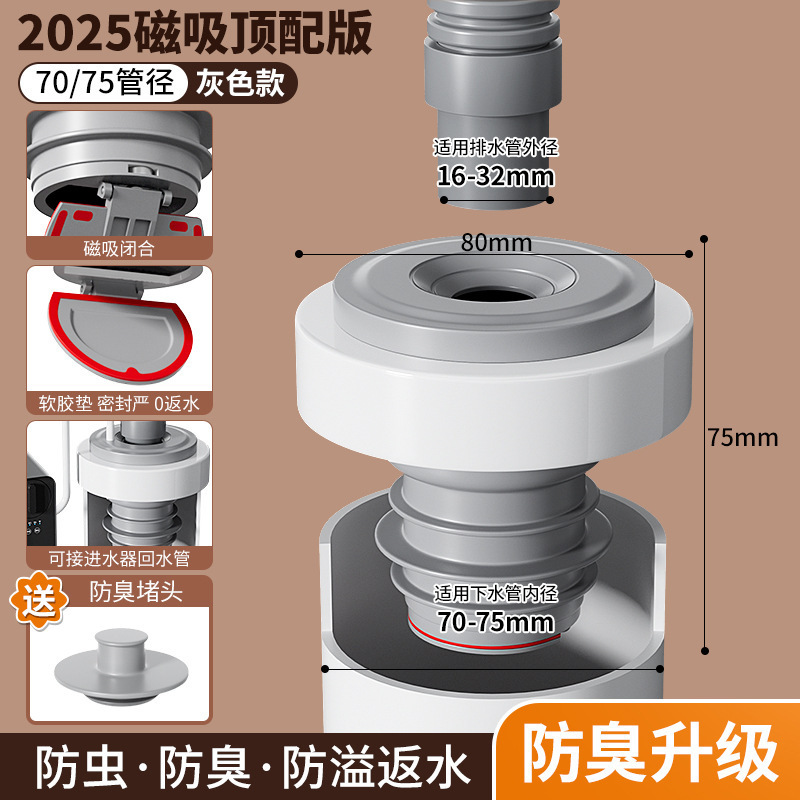 2025磁吸顶配版

70/75管径 灰色款

磁吸闭合

软胶垫 密封严 0返水

可接进水器回水管

送 防臭堵头

适用排水管外径
16-32mm

80mm

75mm

适用下水管内径
70-75mm

防虫·防臭·防溢返水

防臭升级