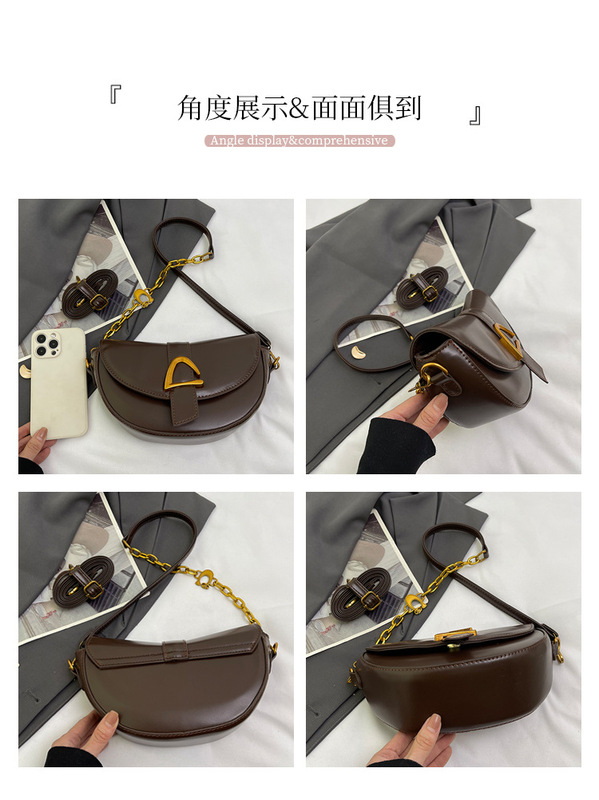 『 角度展示&面面俱到 』

Angle display&comprehensive