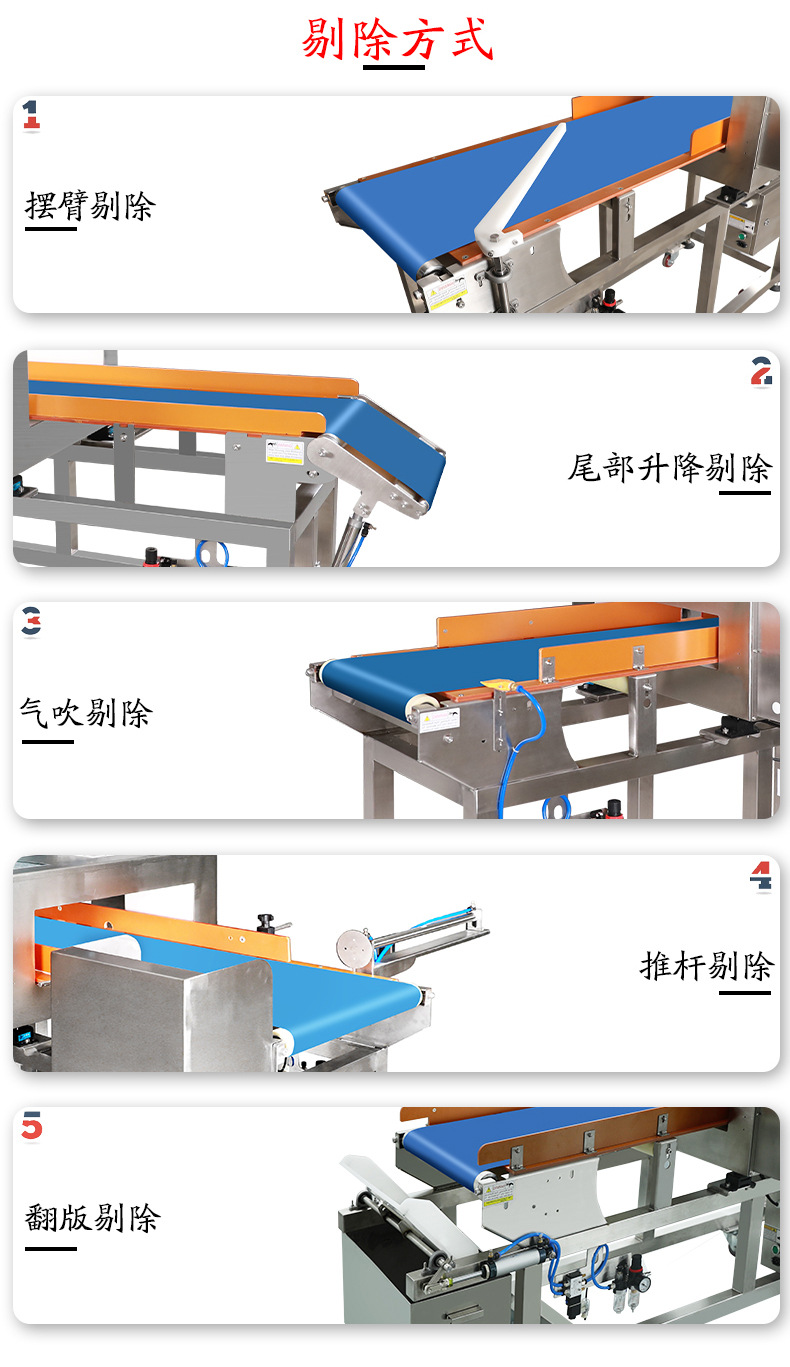 剔除方式

1

摆臂剔除

2

尾部升降剔除

3

气吹剔除

4

推杆剔除

5

翻版剔除