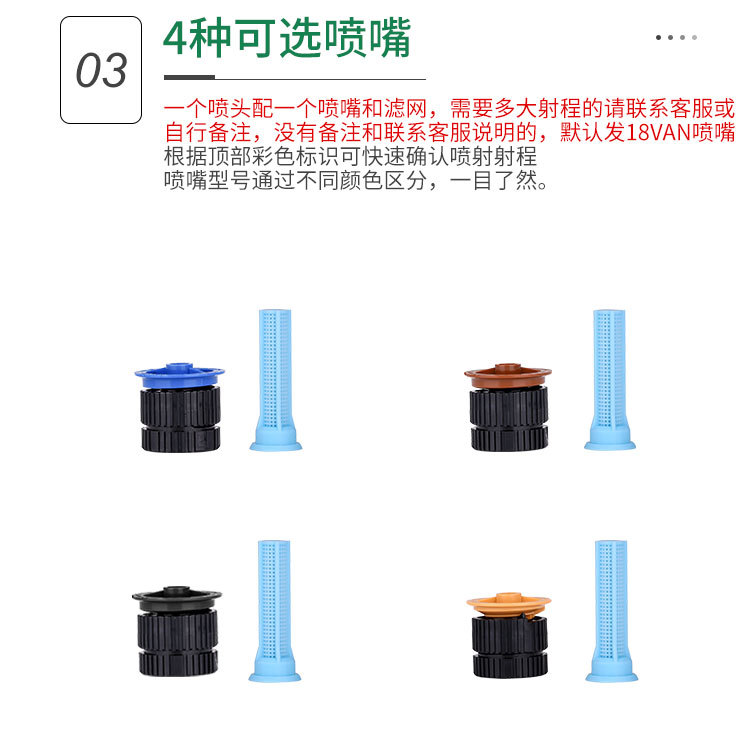 03

4种可选喷嘴

一个喷头配一个喷嘴和滤网，需要多大射程的请联系客服或自行备注，没有备注和联系客服说明的，默认发18VAN喷嘴
根据顶部彩色标识可快速确认喷射射程
喷嘴型号通过不同颜色区分，一目了然。