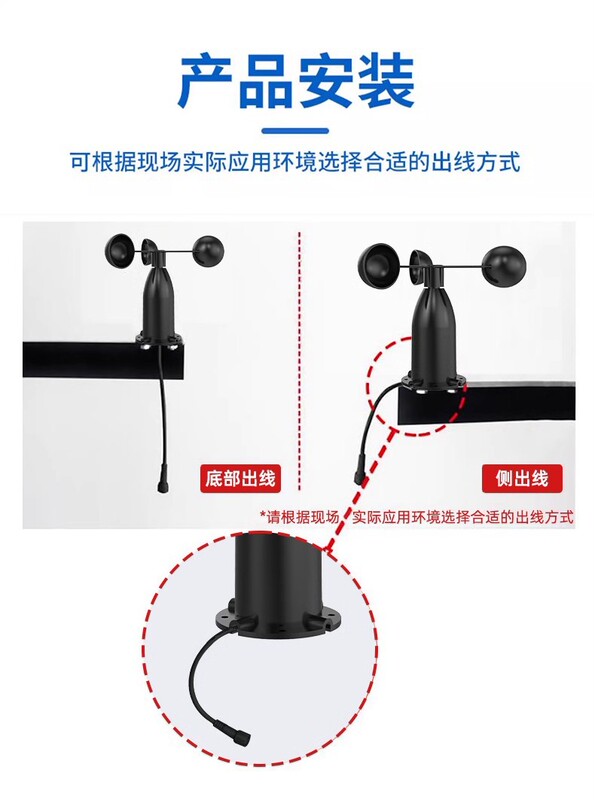 产品安装

可根据现场实际应用环境选择合适的出线方式

底部出线

侧出线

*请根据现场 实际应用环境选择合适的出线方式