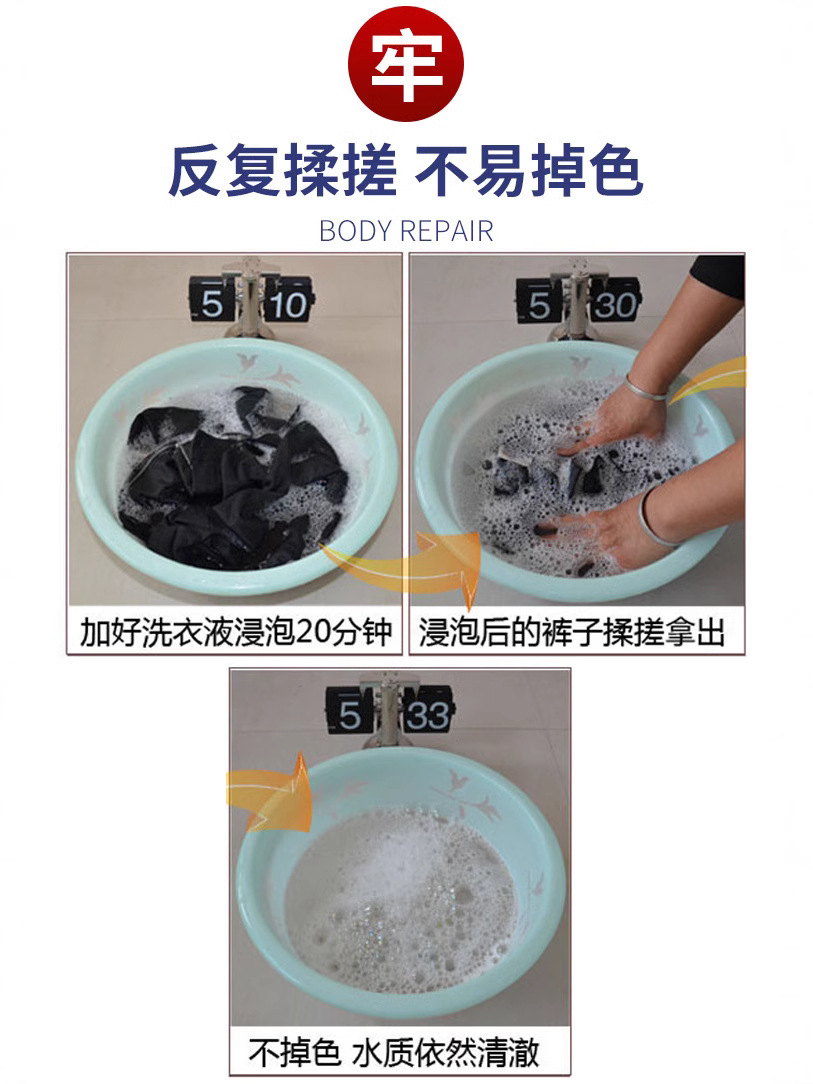 牢

反复揉搓 不易掉色

BODY REPAIR

5 10

加好洗衣液浸泡20分钟

5 30

浸泡后的裤子揉搓拿出

5 33

不掉色 水质依然清澈