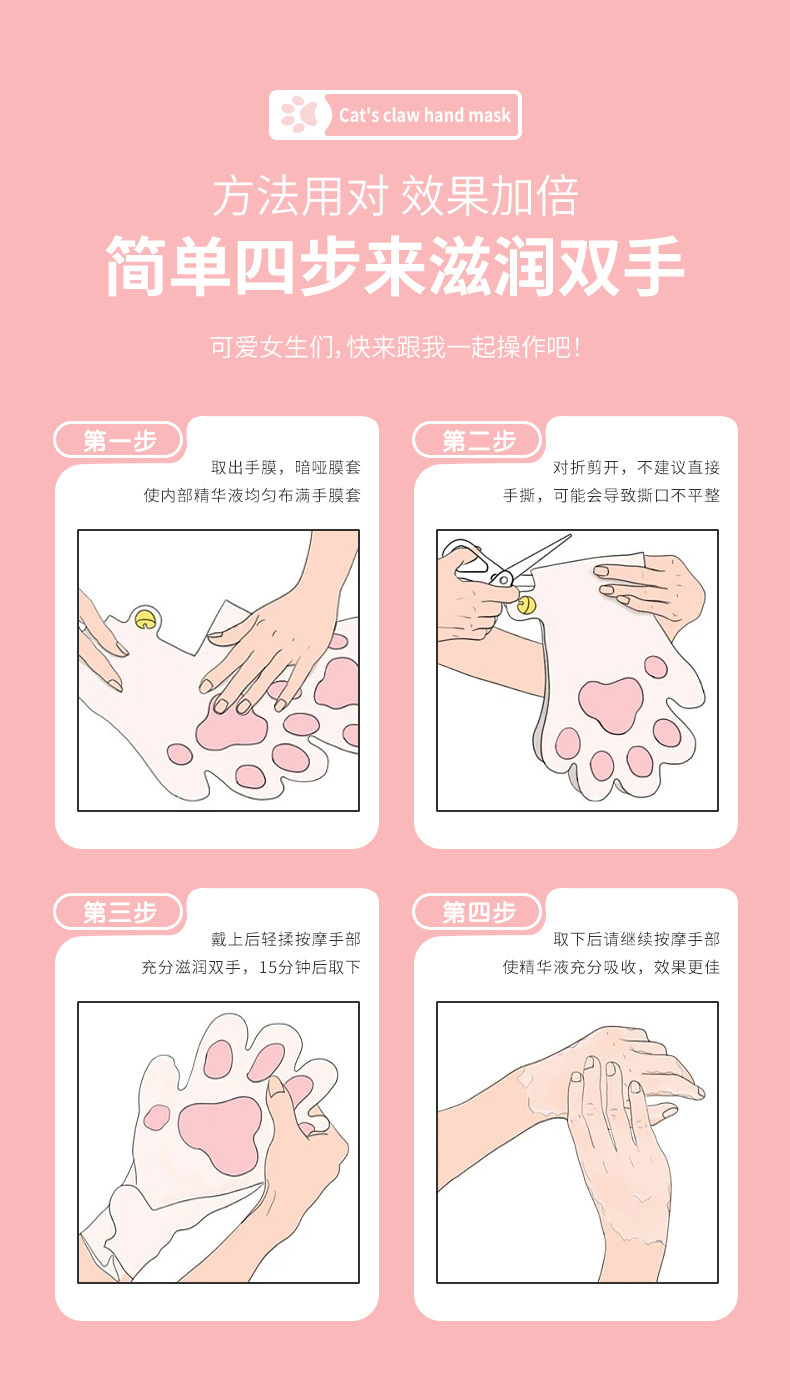 Cat's claw hand mask

方法用对 效果加倍

简单四步来滋润双手

可爱女生们，快来跟我一起操作吧！

第一步

取出手膜，暗哑膜套
使内部精华液均匀布满手膜套

第二步

对折剪开，不建议直接
手撕，可能会导致撕口不平整

第三步

戴上后轻揉按摩手部
充分滋润双手，15分钟后取下

第四步

取下后请继续按摩手部
使精华液充分吸收，效果更佳