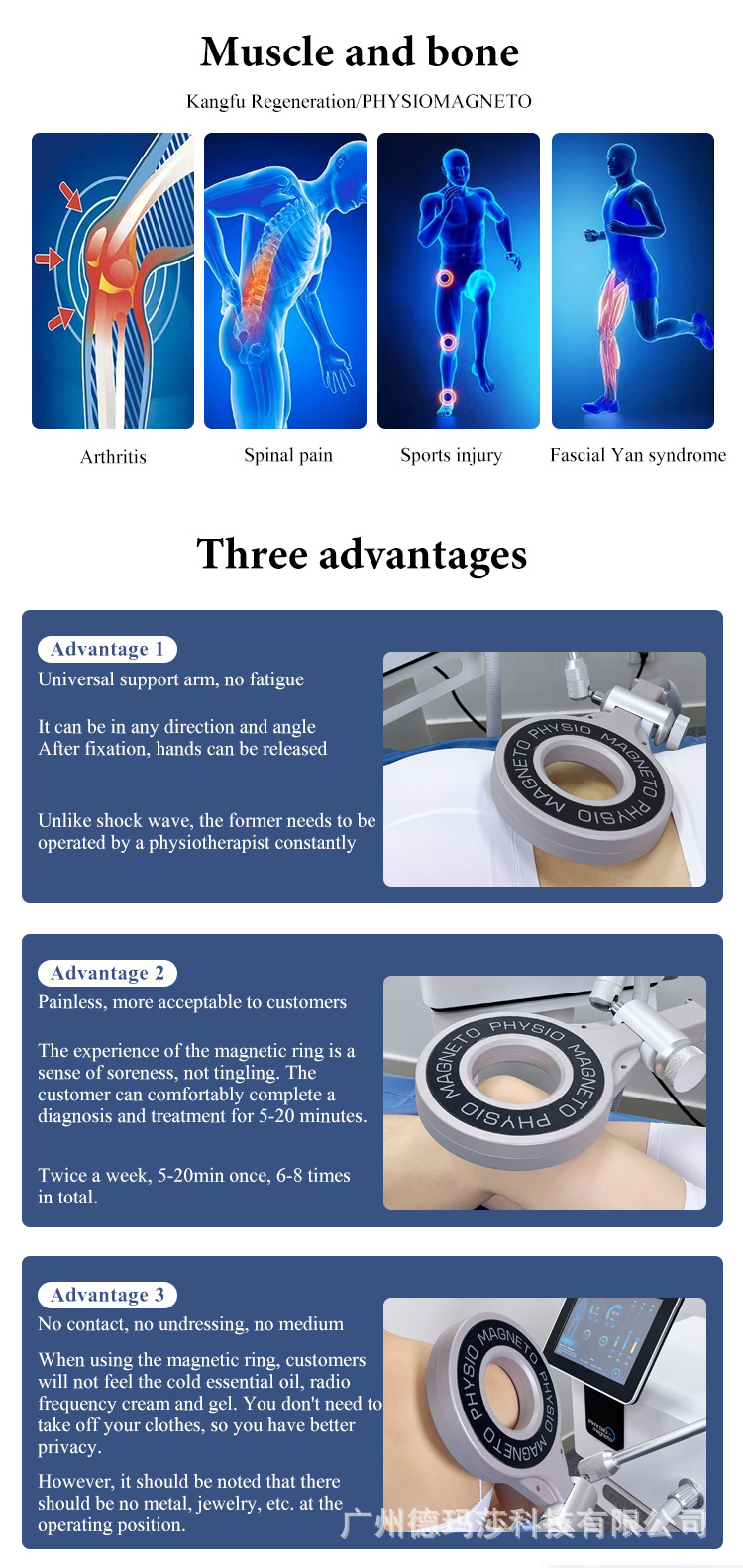 Muscle and bone

Kangfu Regeneration/PHYSIOMAGNETO

Arthritis

Spinal pain

Sports injury

Fascial Yan syndrome

Three advantages

Advantage 1

Universal support arm, no fatigue

It can be in any direction and angle
After fixation, hands can be released

Unlike shock wave, the former needs to be operated by a physiotherapist constantly

PHYSIO MAGNETO PHYSIO MAGNETO

Advantage 2

Painless, more acceptable to customers

The experience of the magnetic ring is a sense of soreness, not tingling. The customer can comfortably complete a diagnosis and treatment for 5-20 minutes.

Twice a week, 5-20min once, 6-8 times in total.

PHYSIO MAGNETO PHYSIO MAGNETO

Advantage 3

No contact, no undressing, no medium

When using the magnetic ring, customers will not feel the cold essential oil, radio frequency cream and gel. You don't need to take off your clothes, so you have better privacy.

However, it should be noted that there should be no metal, jewelry, etc. at the operating position.

PHYSIO MAGNETO PHYSIO MAGNETO

广州德玛莎科技有限公司