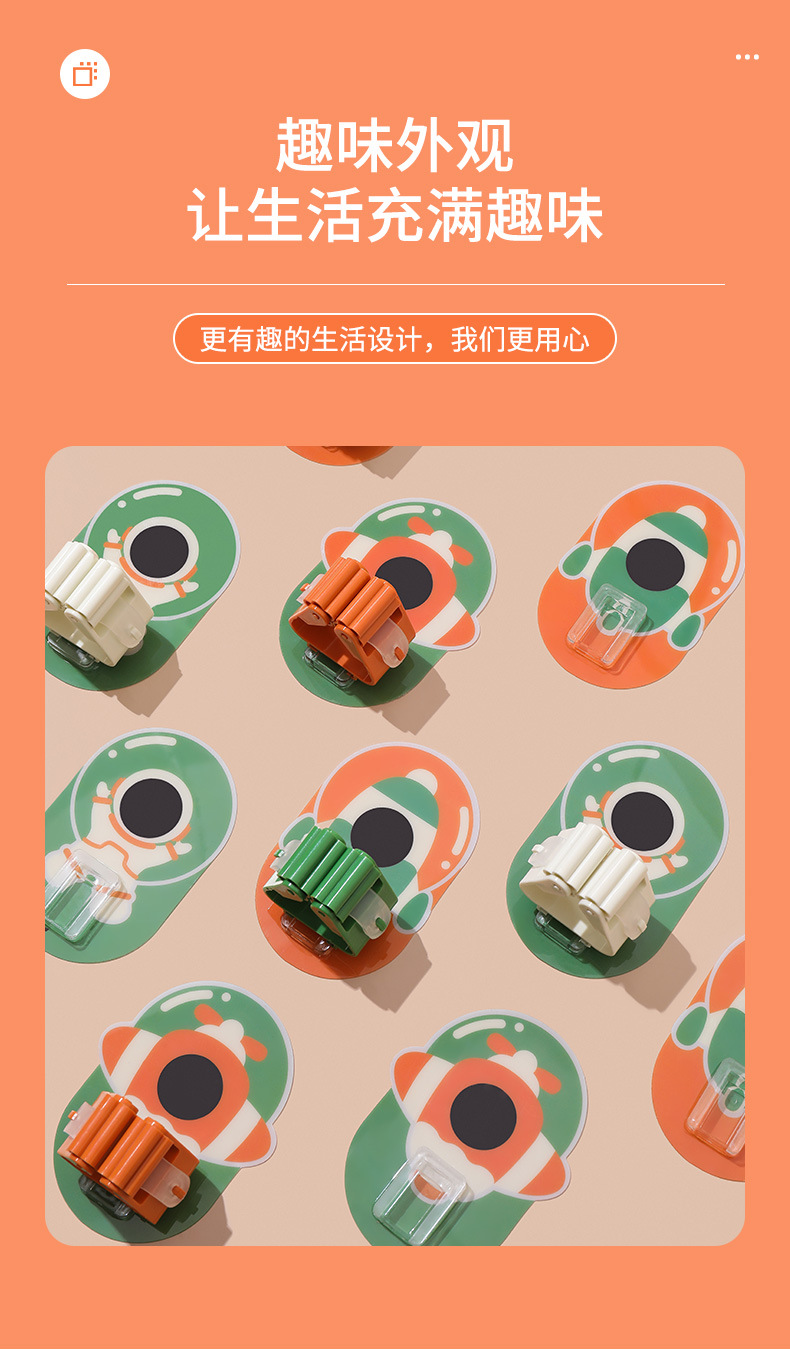 趣味外观
让生活充满趣味

更有趣的生活设计，我们更用心