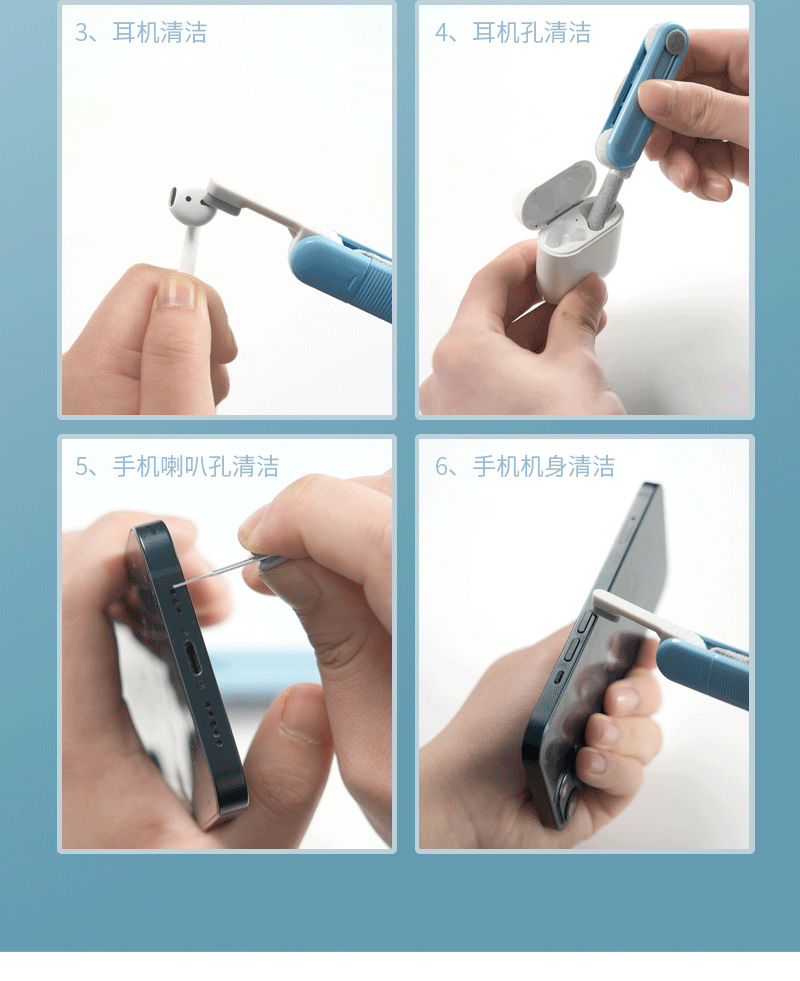 3、耳机清洁

4、耳机孔清洁

5、手机喇叭孔清洁

6、手机机身清洁