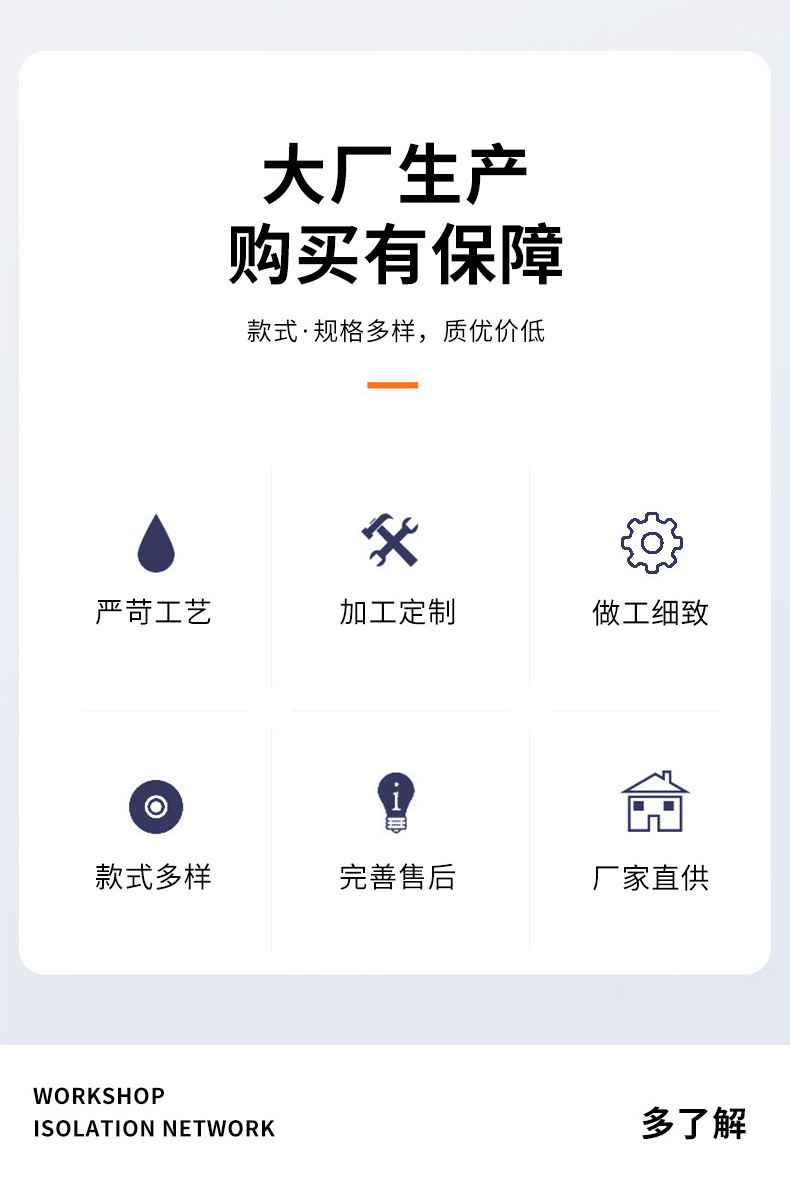 大厂生产
购买有保障

款式·规格多样，质优价低

严苛工艺

加工定制

做工细致

款式多样

完善售后

厂家直供

WORKSHOP
ISOLATION NETWORK

多了解