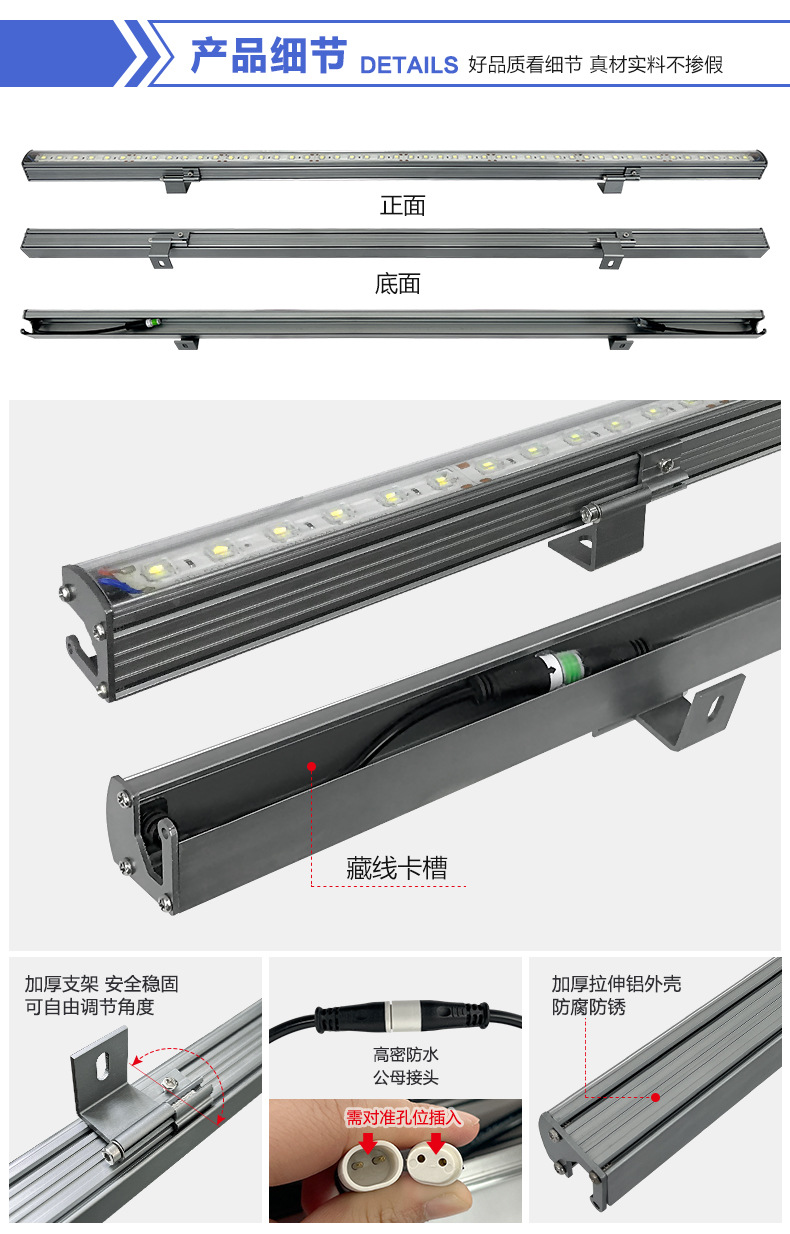 产品细节 DETAILS 好品质看细节 真材实料不掺假

正面

底面

藏线卡槽

加厚支架 安全稳固
可自由调节角度

高密防水
公母接头

需对准孔位插入

加厚拉伸铝外壳
防腐防锈