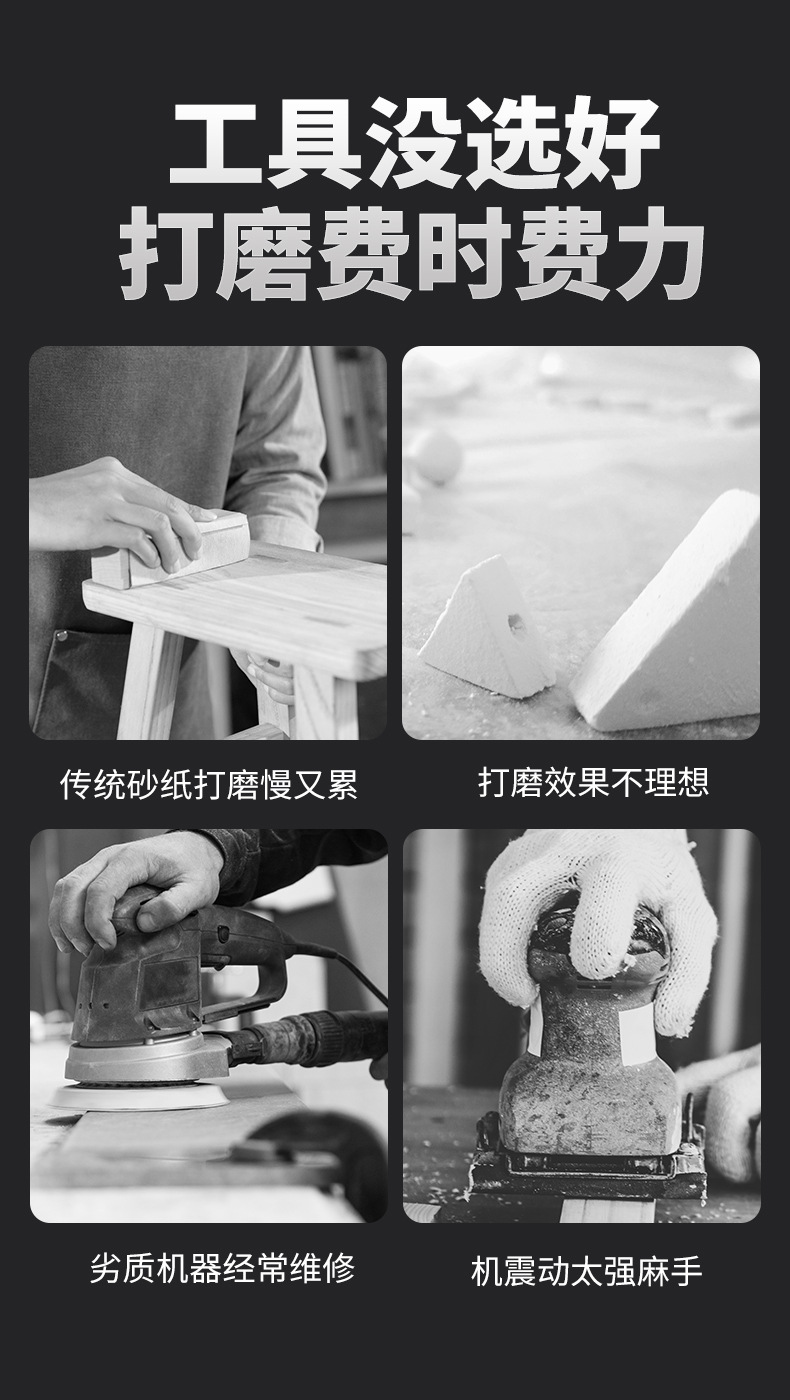 工具没选好
打磨费时费力

传统砂纸打磨慢又累

打磨效果不理想

劣质机器经常维修

机震动太强麻手