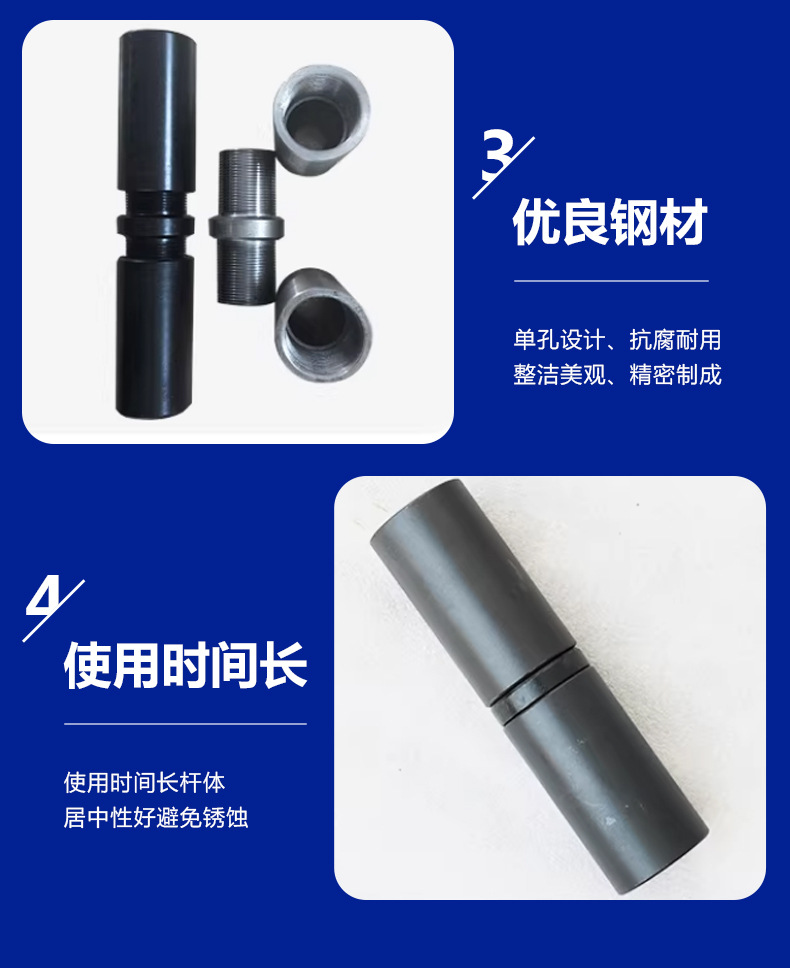 3

优良钢材

单孔设计、抗腐耐用
整洁美观、精密制成

4

使用时间长

使用时间长杆体
居中性好避免锈蚀