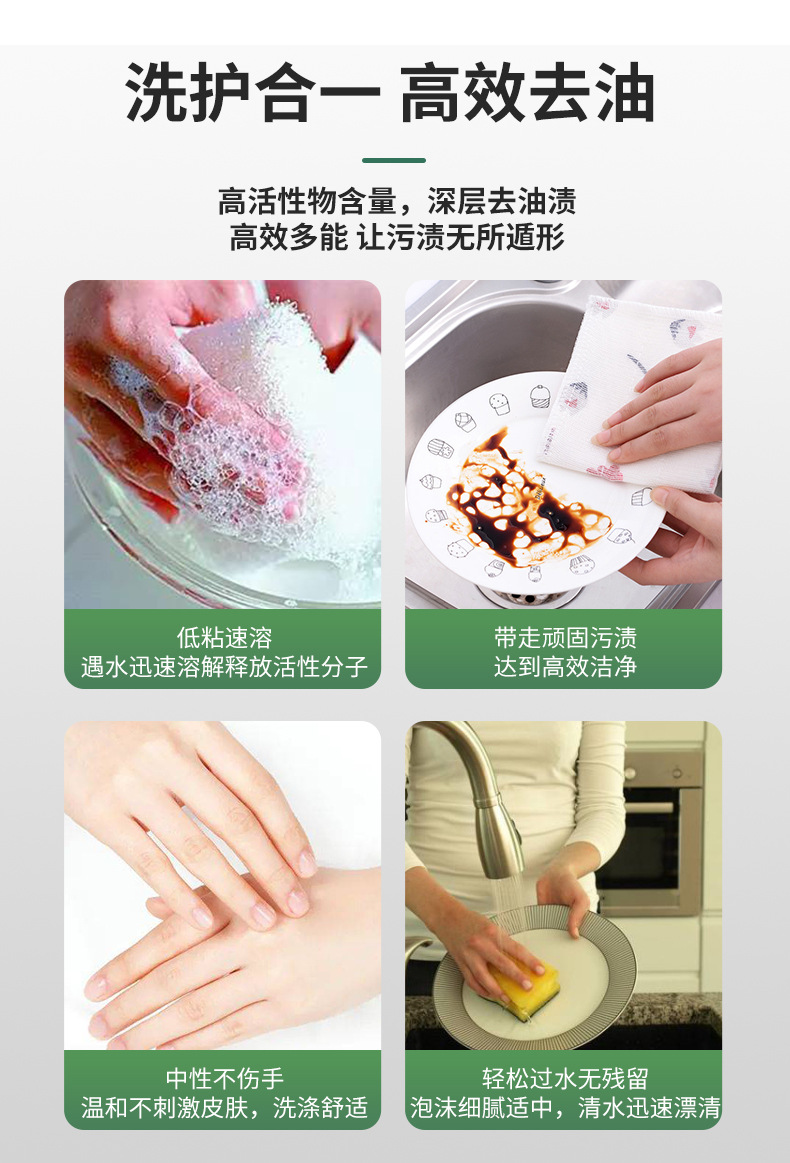 洗护合一 高效去油

高活性物含量，深层去油渍
高效多能 让污渍无所遁形

低粘速溶
遇水迅速溶解释放活性分子

带走顽固污渍
达到高效洁净

中性不伤手
温和不刺激皮肤，洗涤舒适

轻松过水无残留
泡沫细腻适中，清水迅速漂清