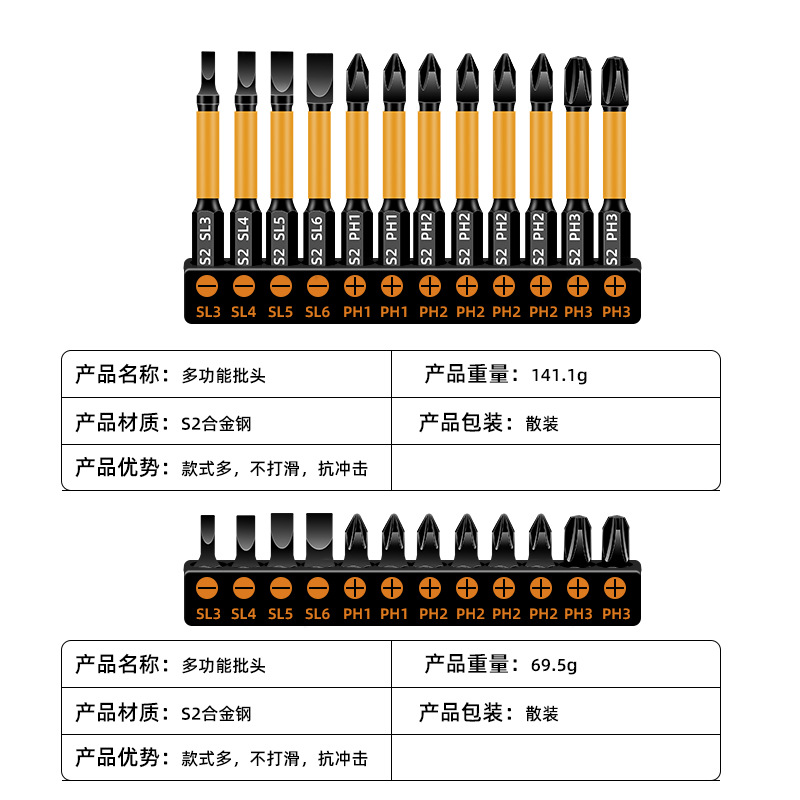 S2 SL3 S2 SL4 S2 SL5 S2 SL6 S2 PH1 S2 PH1 S2 PH2 S2 PH2 S2 PH2 S2 PH2 S2 PH3 S2 PH3

SL3 SL4 SL5 SL6 PH1 PH1 PH2 PH2 PH2 PH2 PH3 PH3

| 产品名称：多功能批头 | 产品重量：141.1g |
|---|---|
| 产品材质：S2合金钢 | 产品包装：散装 |
| 产品优势：款式多，不打滑，抗冲击 | |

SL3 SL4 SL5 SL6 PH1 PH1 PH2 PH2 PH2 PH2 PH3 PH3

| 产品名称：多功能批头 | 产品重量：69.5g |
|---|---|
| 产品材质：S2合金钢 | 产品包装：散装 |
| 产品优势：款式多，不打滑，抗冲击 | |