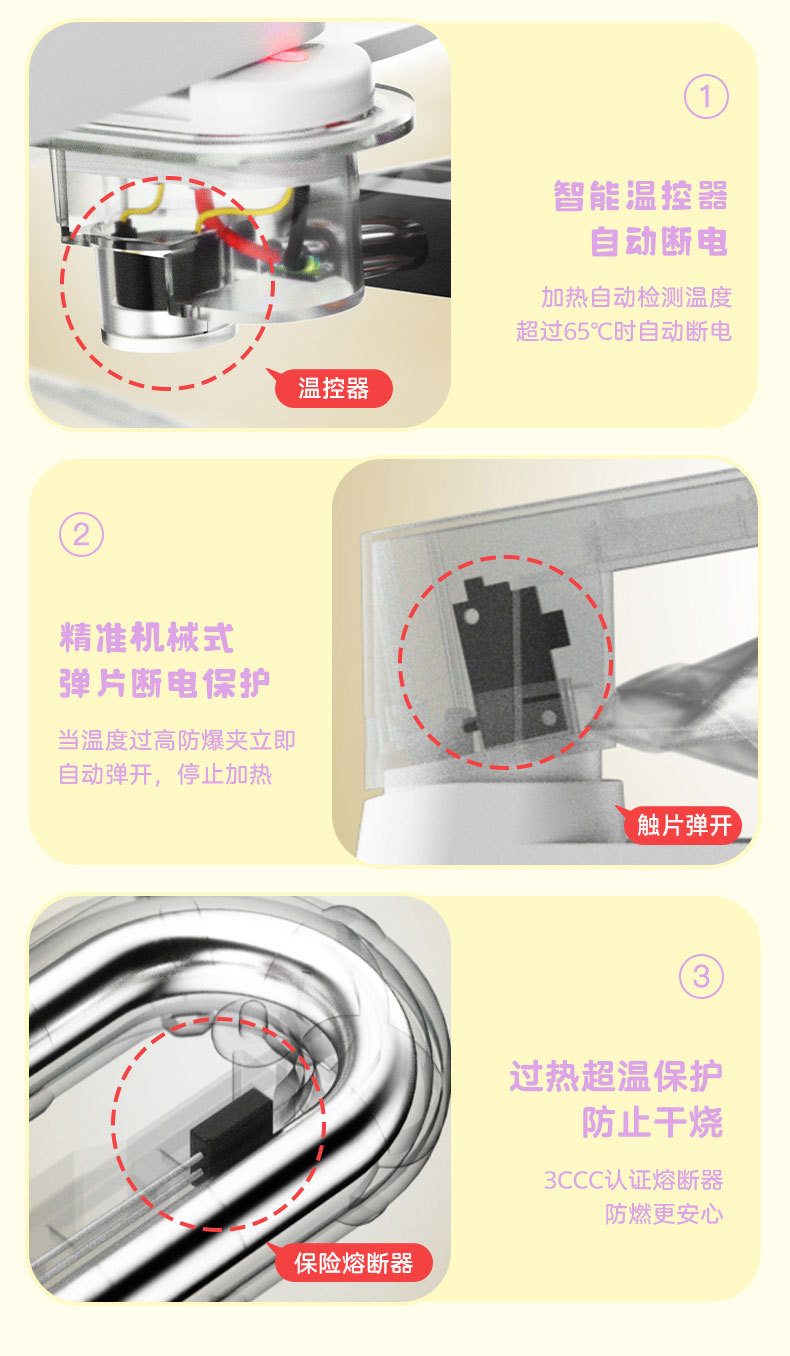 ①

智能温控器
自动断电

加热自动检测温度
超过65℃时自动断电

温控器

②

精准机械式
弹片断电保护

当温度过高防爆夹立即
自动弹开，停止加热

触片弹开

③

过热超温保护
防止干烧

3CCC认证熔断器
防燃更安心

保险熔断器