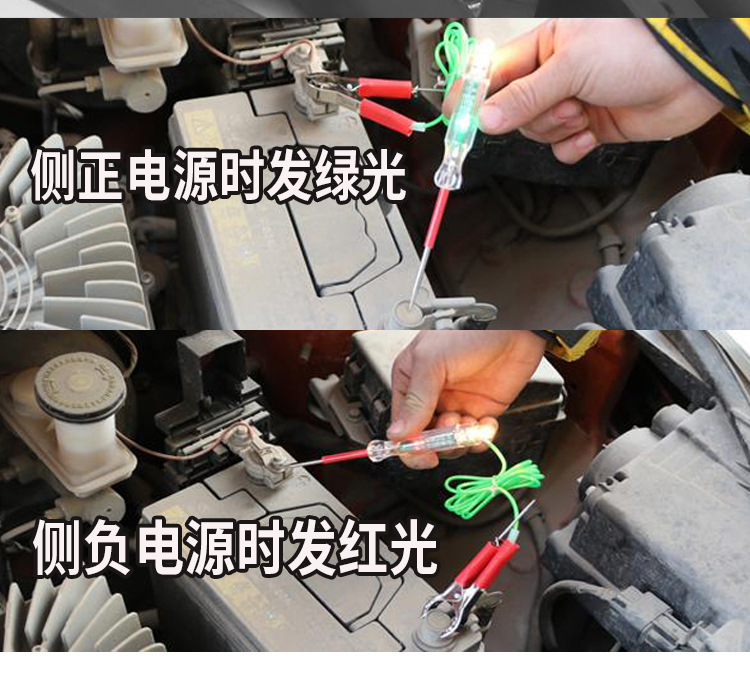 侧正电源时发绿光

侧负电源时发红光