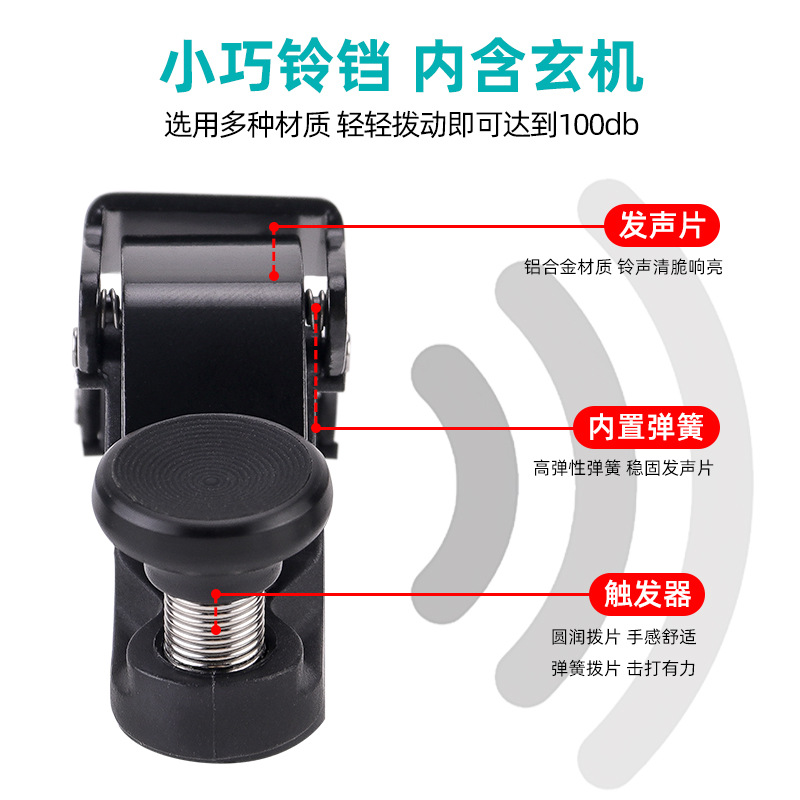 小巧铃铛 内含玄机

选用多种材质 轻轻拨动即可达到100db

发声片

铝合金材质 铃声清脆响亮

内置弹簧

高弹性弹簧 稳固发声片

触发器

圆润拨片 手感舒适

弹簧拨片 击打有力