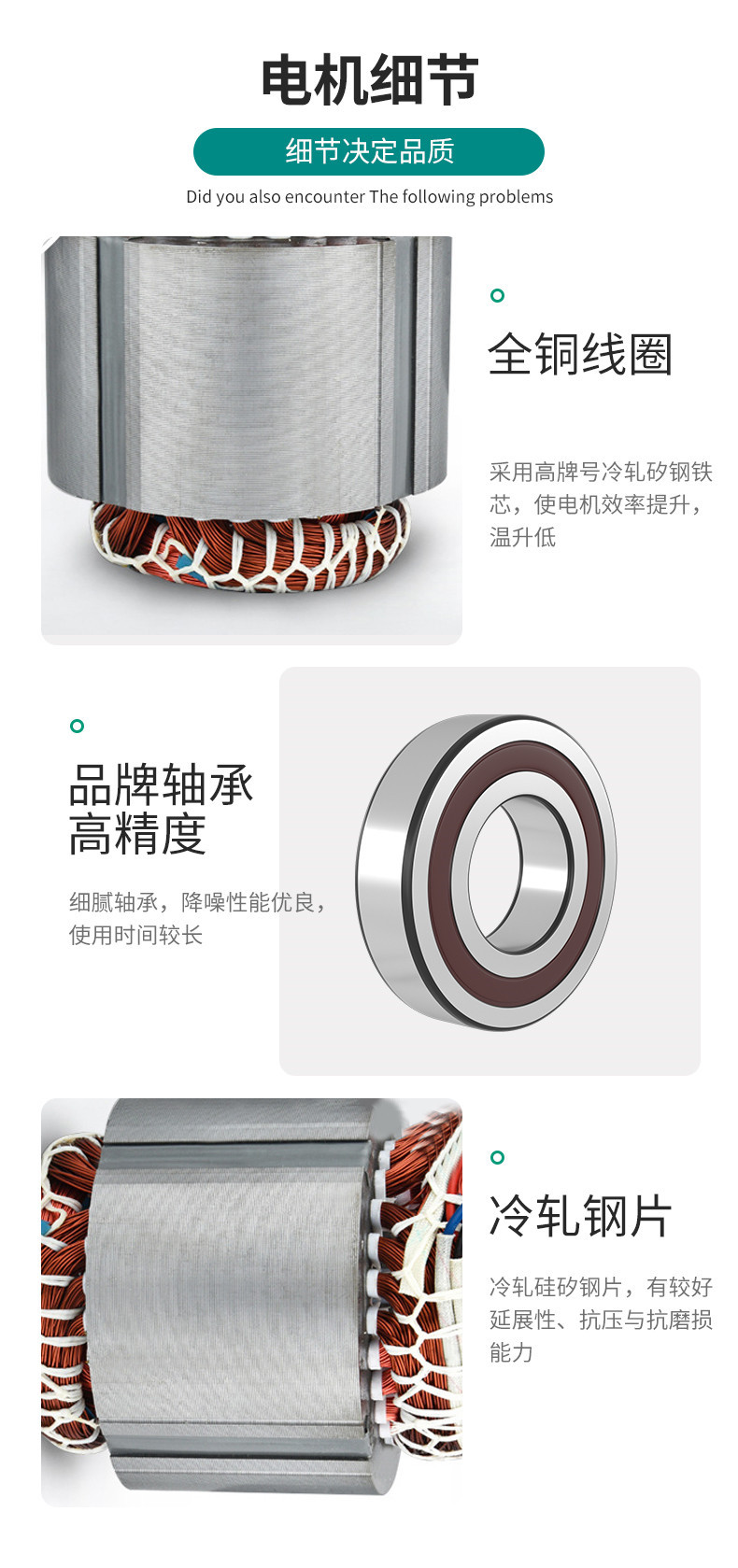 电机细节

细节决定品质

Did you also encounter The following problems

全铜线圈

采用高牌号冷轧矽钢铁芯，使电机效率提升，温升低

品牌轴承
高精度

细腻轴承，降噪性能优良，使用时间较长

冷轧钢片

冷轧硅矽钢片，有较好延展性、抗压与抗磨损能力