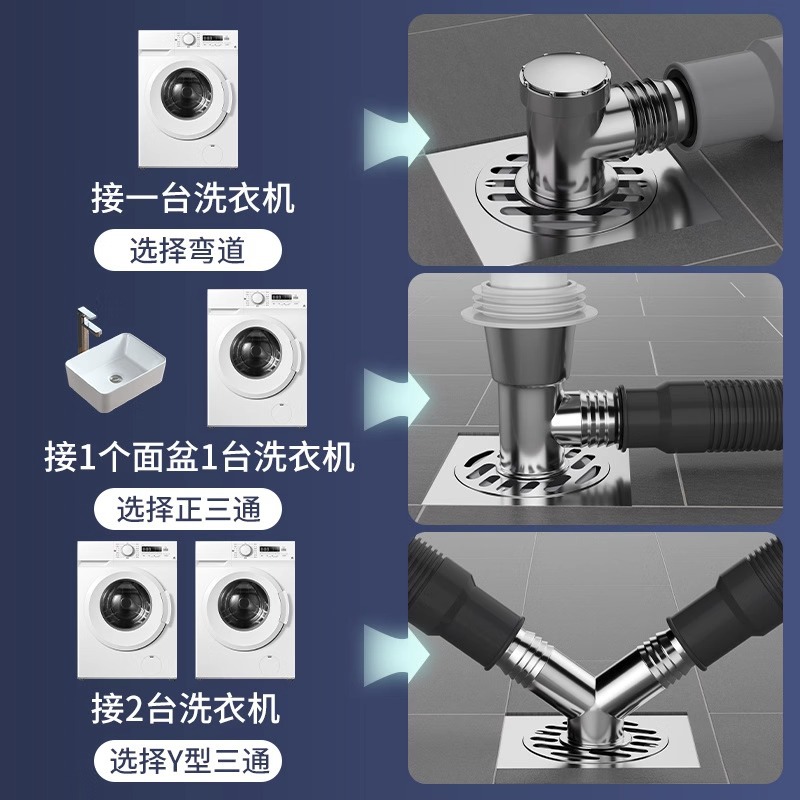 接一台洗衣机

选择弯道

接1个面盆1台洗衣机

选择正三通

接2台洗衣机

选择Y型三通