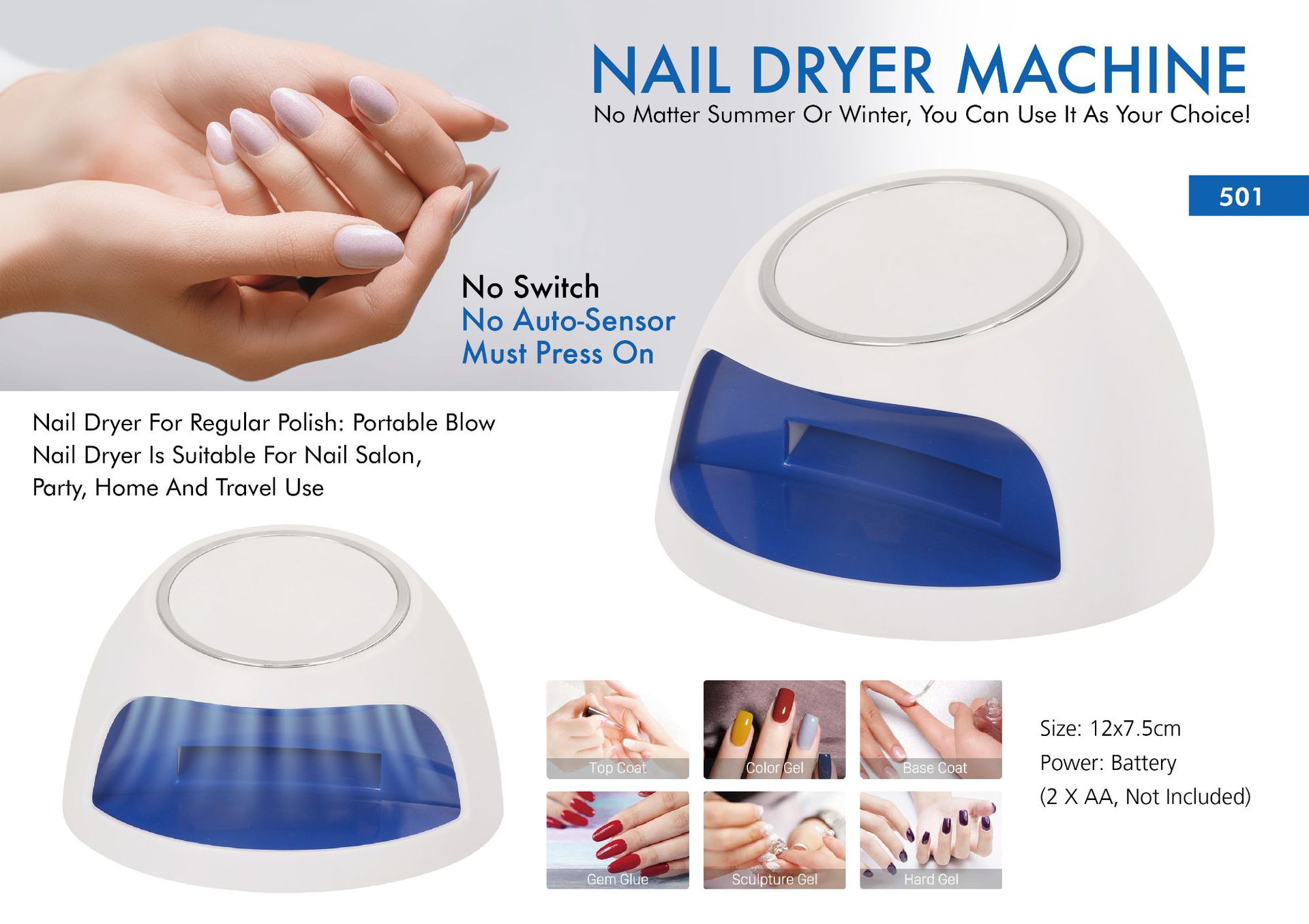 NAIL DRYER MACHINE
No Matter Summer Or Winter, You Can Use It As Your Choice!

501

No Switch
No Auto-Sensor
Must Press On

Nail Dryer For Regular Polish: Portable Blow Nail Dryer Is Suitable For Nail Salon, Party, Home And Travel Use

Top Coat
Color Gel
Base Coat
Gem Glue
Sculpture Gel
Hard Gel

Size: 12x7.5cm
Power: Battery
(2 X AA, Not Included)