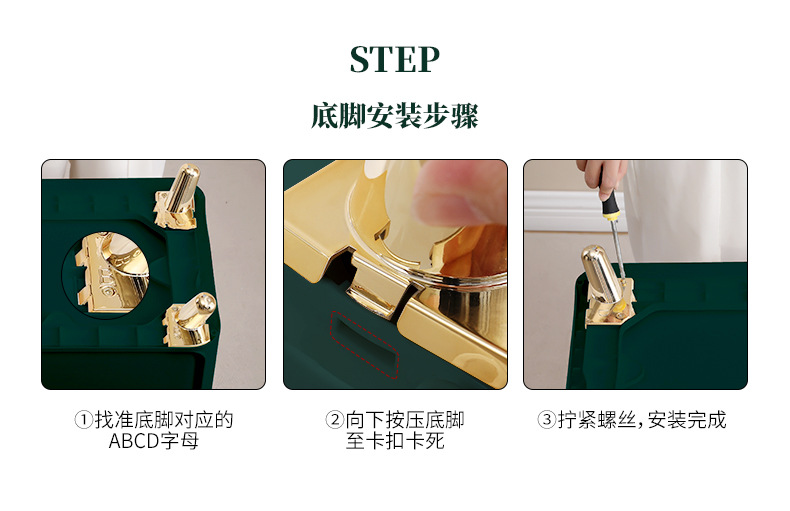 STEP

底脚安装步骤

①找准底脚对应的ABCD字母

②向下按压底脚至卡扣卡死

③拧紧螺丝，安装完成