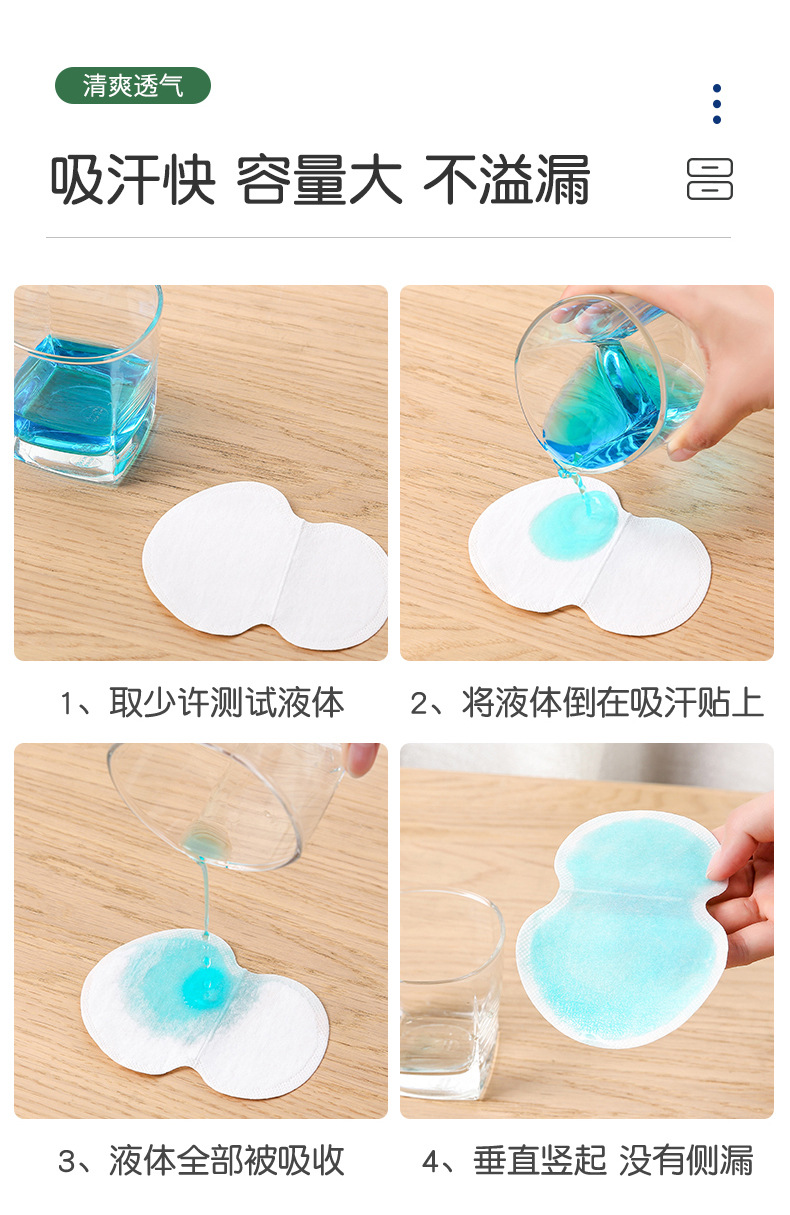 清爽透气

吸汗快 容量大 不溢漏

1、取少许测试液体

2、将液体倒在吸汗贴上

3、液体全部被吸收

4、垂直竖起 没有侧漏