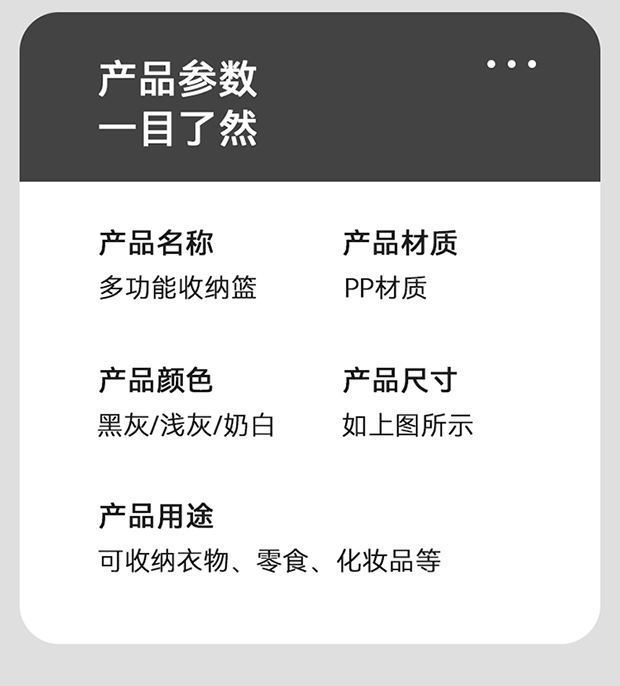 产品参数
一目了然

产品名称
多功能收纳篮

产品材质
PP材质

产品颜色
黑灰/浅灰/奶白

产品尺寸
如上图所示

产品用途
可收纳衣物、零食、化妆品等