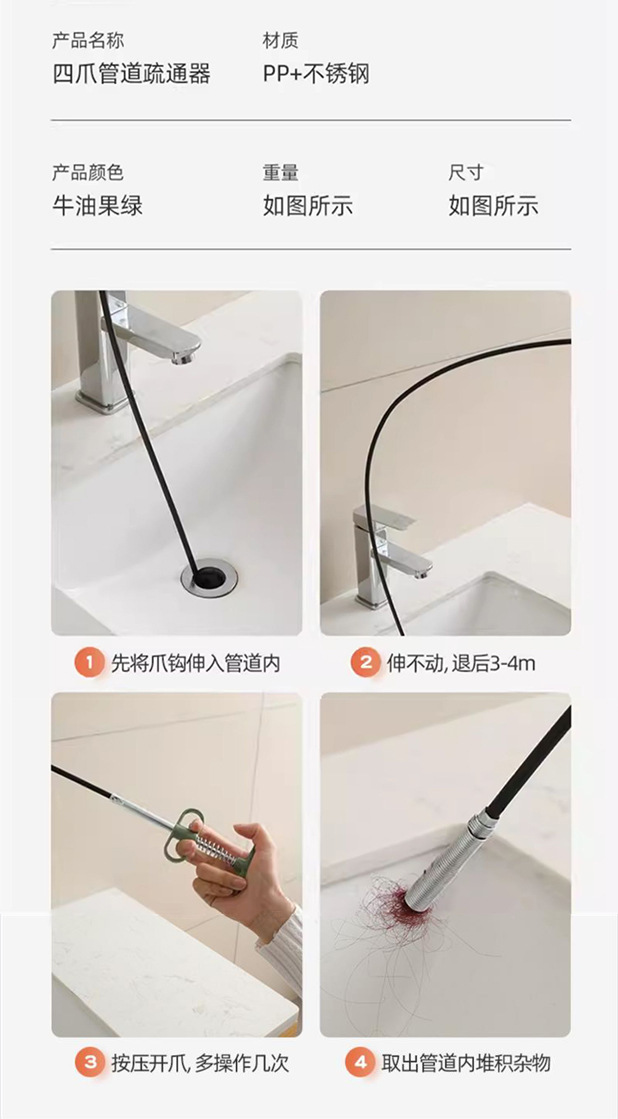 产品名称
四爪管道疏通器

材质
PP+不锈钢

产品颜色
牛油果绿

重量
如图所示

尺寸
如图所示

1 先将爪钩伸入管道内

2 伸不动, 退后3-4m

3 按压开爪, 多操作几次

4 取出管道内堆积杂物