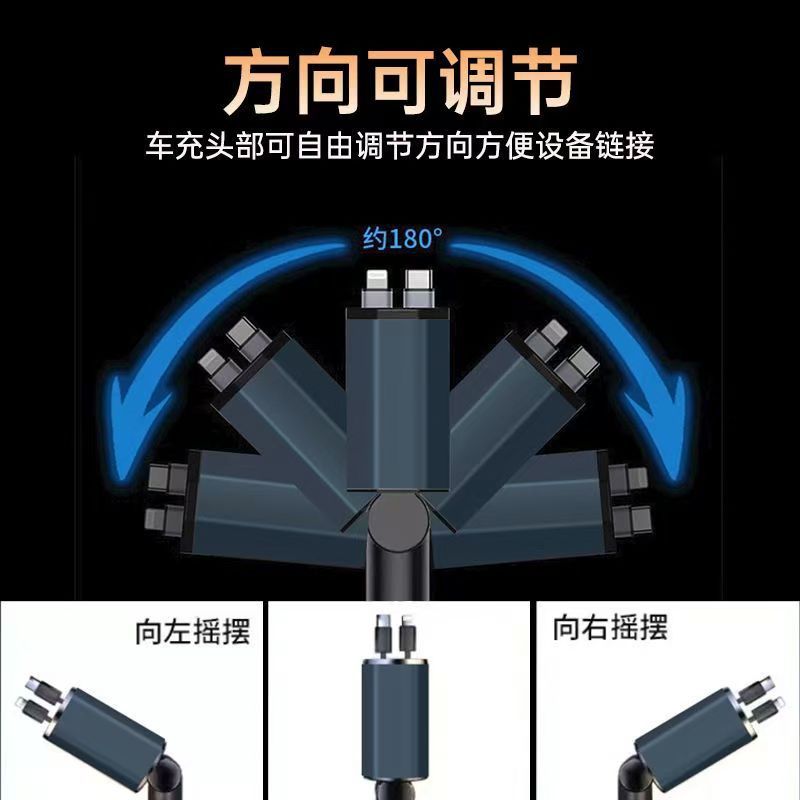 方向可调节

车充头部可自由调节方向方便设备链接

约180°

向左摇摆

向右摇摆