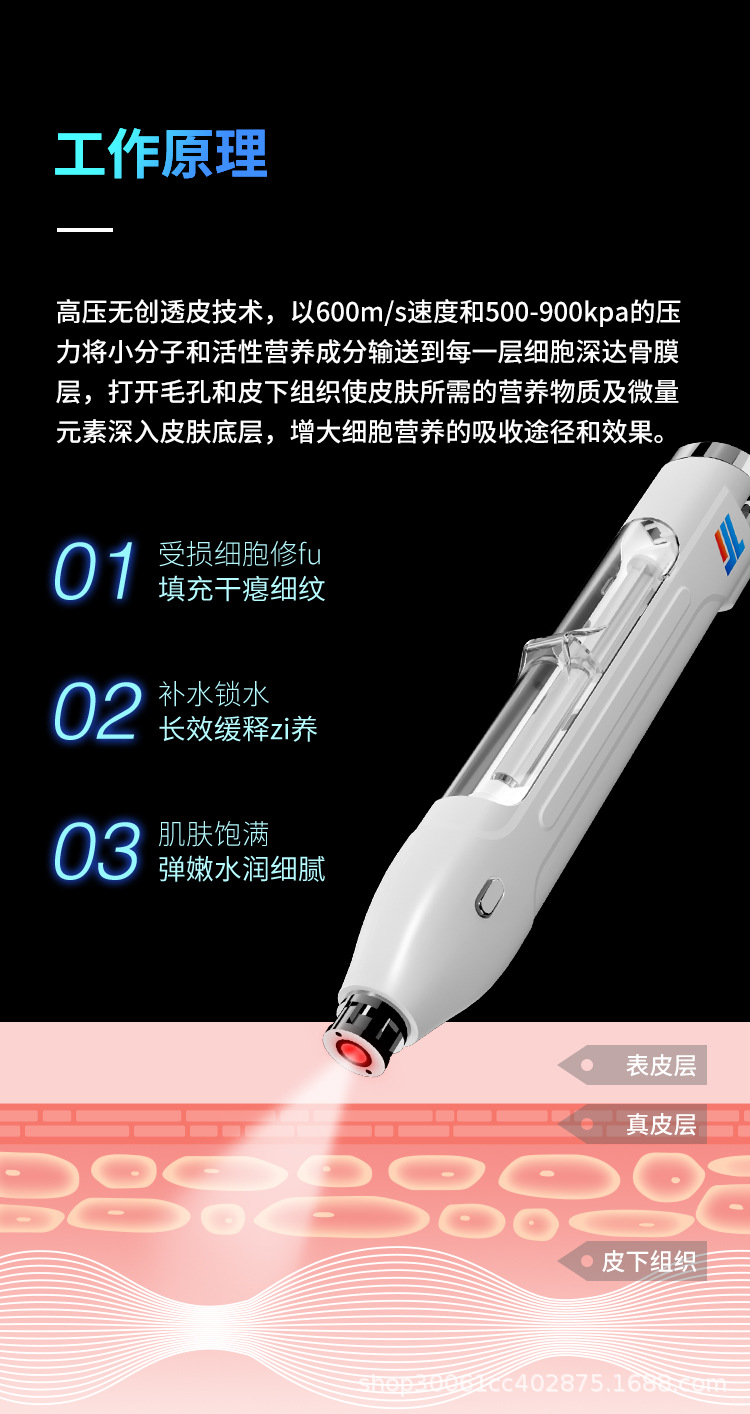 工作原理

高压无创透皮技术，以600m/s速度和500-900kpa的压力将小分子和活性营养成分输送到每一层细胞深达骨膜层，打开毛孔和皮下组织使皮肤所需的营养物质及微量元素深入皮肤底层，增大细胞营养的吸收途径和效果。

01 受损细胞修fu
填充干瘪细纹

02 补水锁水
长效缓释zi养

03 肌肤饱满
弹嫩水润细腻

表皮层

真皮层

皮下组织

shop30061cc402875.1688.com