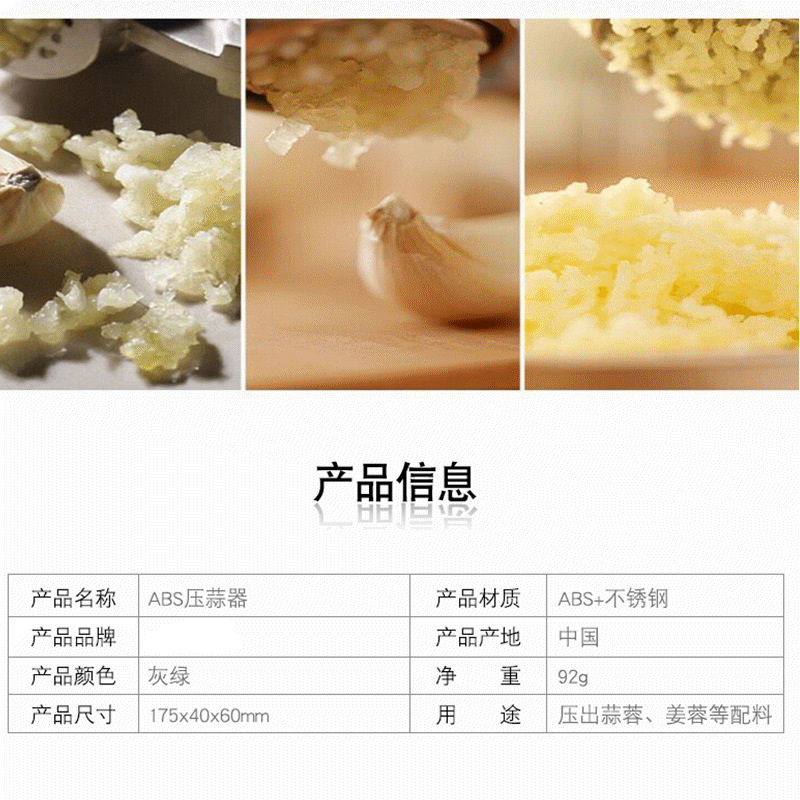 产品信息

| 产品名称 | ABS压蒜器 | 产品材质 | ABS+不锈钢 |
|---|---|---|---|
| 产品品牌 | | 产品产地 | 中国 |
| 产品颜色 | 灰绿 | 净　　重 | 92g |
| 产品尺寸 | 175x40x60mm | 用　　途 | 压出蒜蓉、姜蓉等配料 |