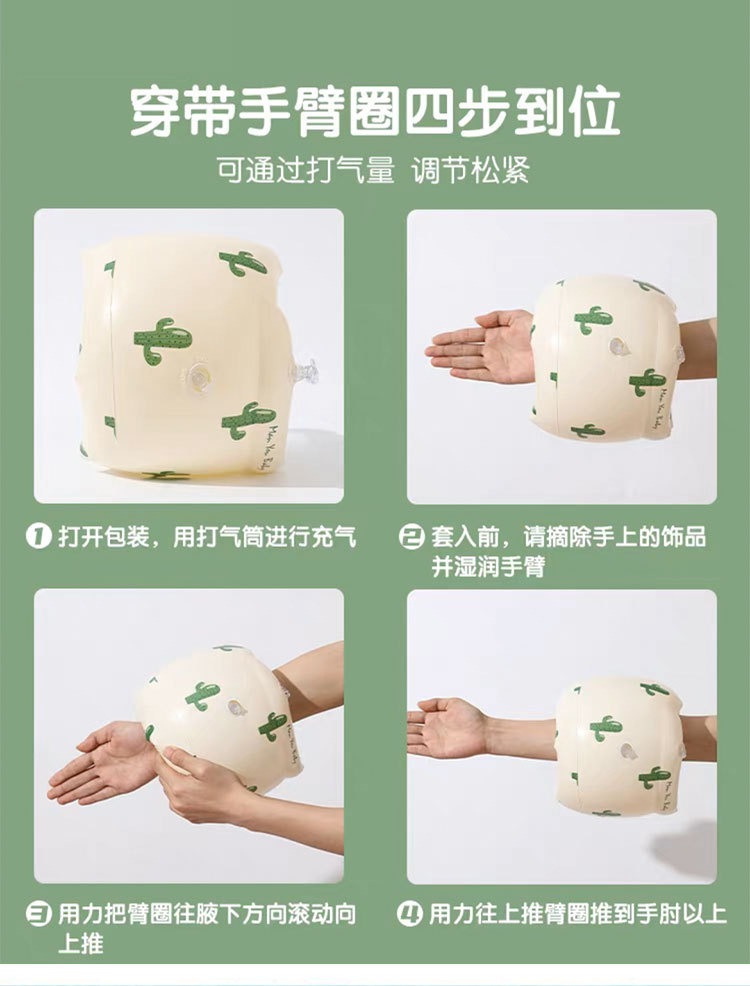 穿带手臂圈四步到位

可通过打气量 调节松紧

1 打开包装，用打气筒进行充气

2 套入前，请摘除手上的饰品并湿润手臂

3 用力把臂圈往腋下方向滚动向上推

4 用力往上推臂圈推到手肘以上