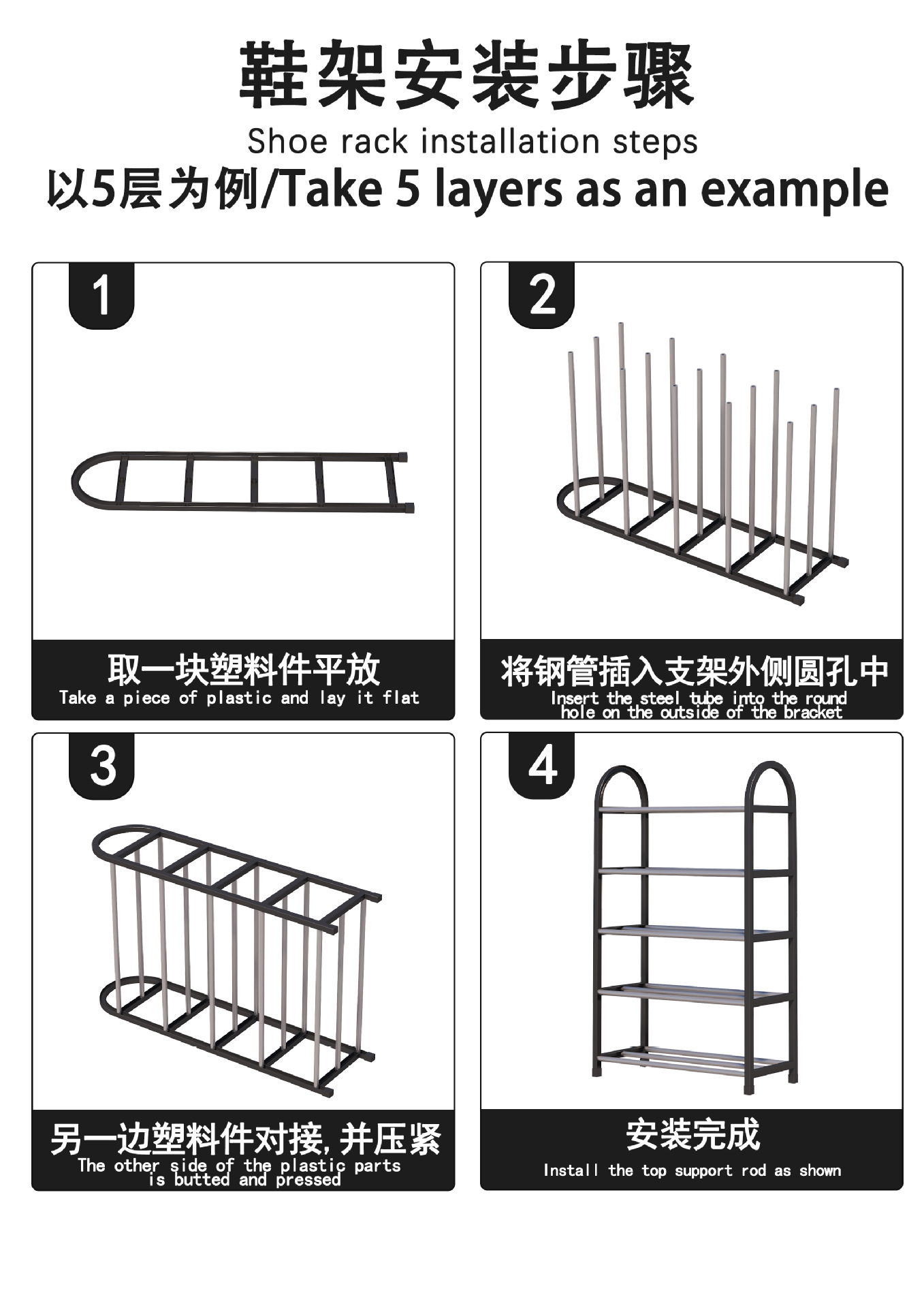 鞋架安装步骤
Shoe rack installation steps
以5层为例/Take 5 layers as an example

1

取一块塑料件平放
Take a piece of plastic and lay it flat

2

将钢管插入支架外侧圆孔中
Insert the steel tube into the round hole on the outside of the bracket

3

另一边塑料件对接,并压紧
The other side of the plastic parts is butted and pressed

4

安装完成
Install the top support rod as shown