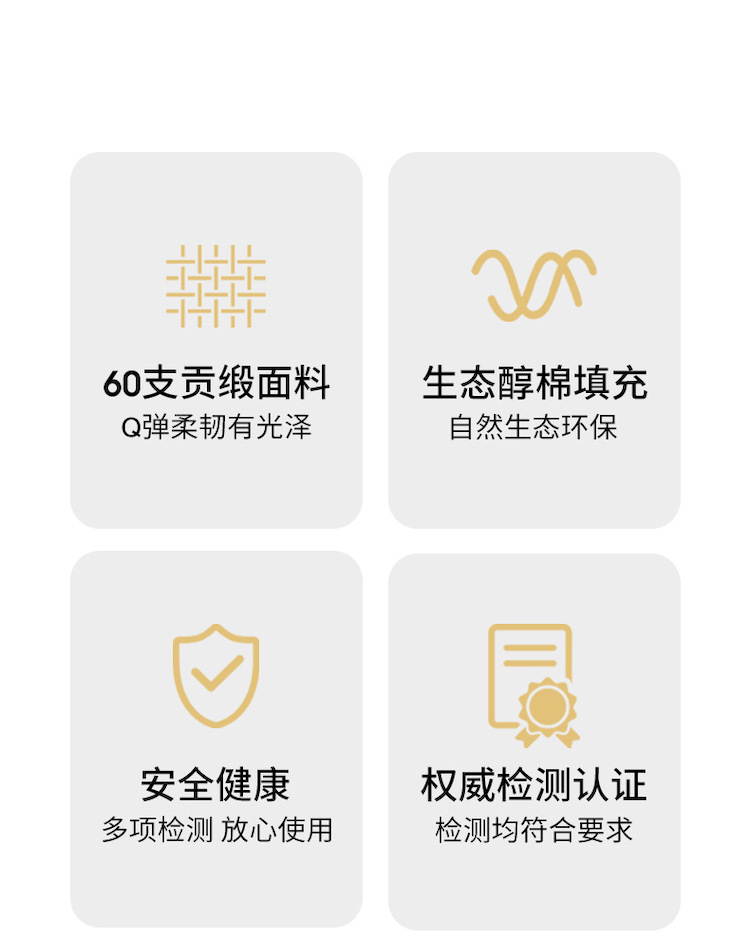 60支贡缎面料
Q弹柔韧有光泽

生态醇棉填充
自然生态环保

安全健康
多项检测 放心使用

权威检测认证
检测均符合要求