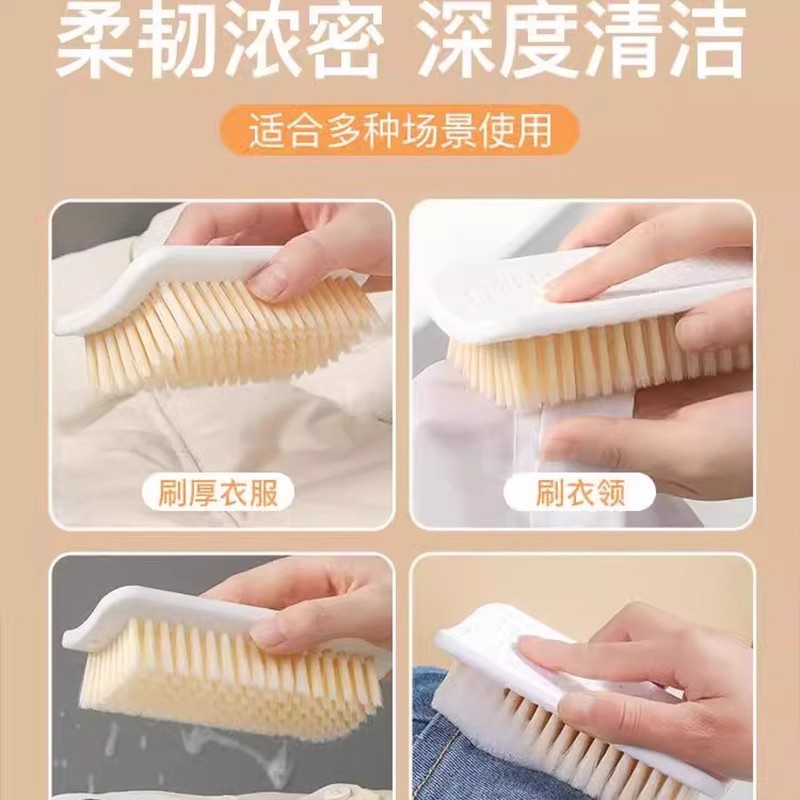 柔韧浓密 深度清洁

适合多种场景使用

刷厚衣服

刷衣领