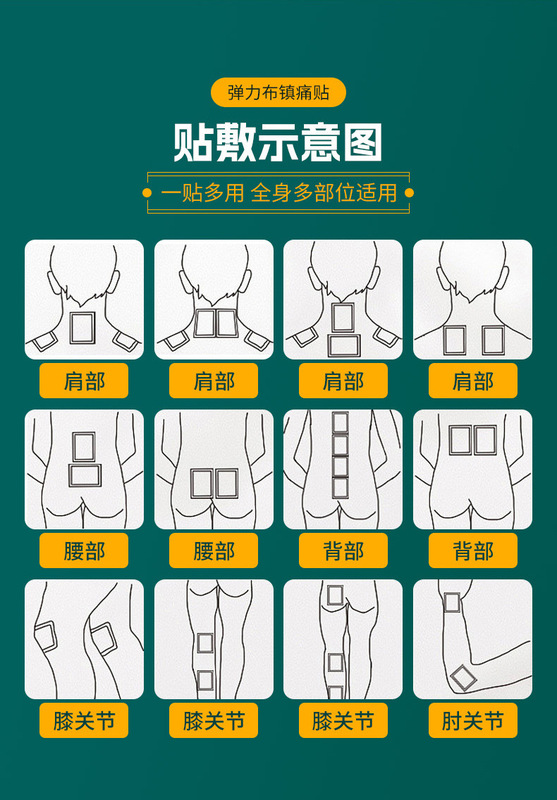 弹力布镇痛贴

贴敷示意图

一贴多用 全身多部位适用

肩部

肩部

肩部

肩部

腰部

腰部

背部

背部

膝关节

膝关节

膝关节

肘关节