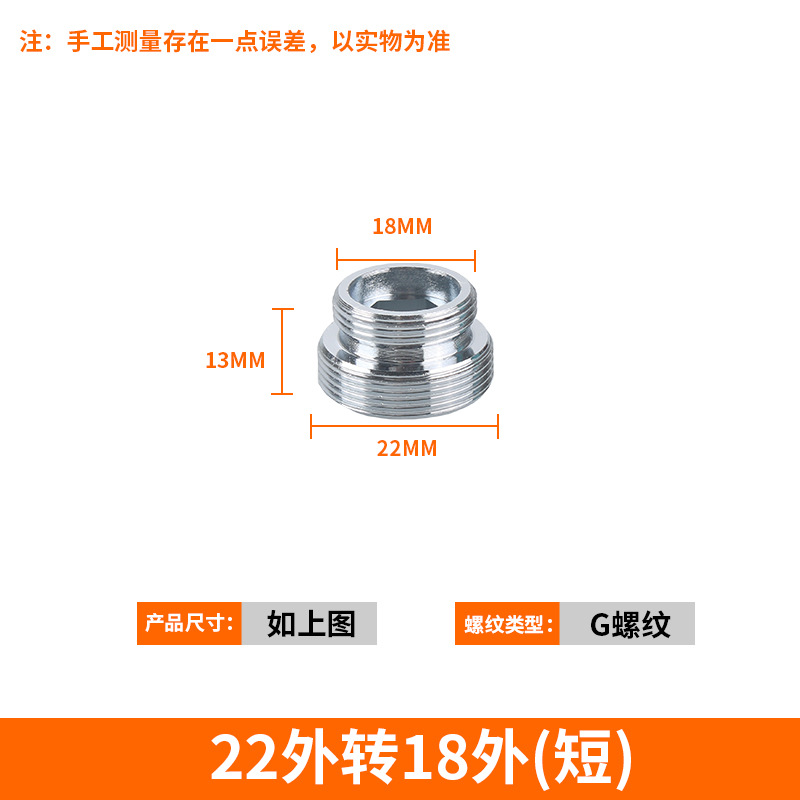 注：手工测量存在一点误差，以实物为准

18MM

13MM

22MM

产品尺寸： 如上图

螺纹类型： G螺纹

22外转18外(短)