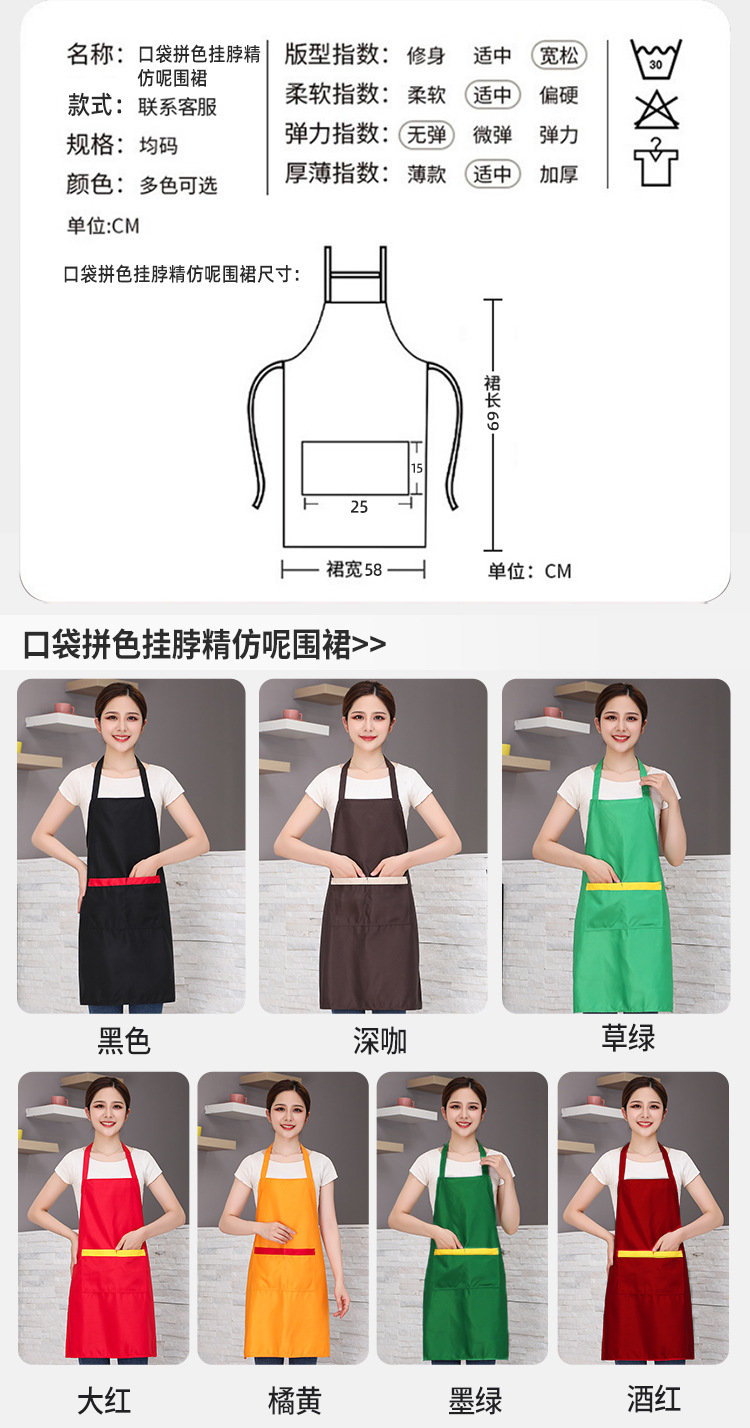 名称：口袋拼色挂脖精仿呢围裙
款式：联系客服
规格：均码
颜色：多色可选

版型指数：修身 适中 宽松
柔软指数：柔软 适中 偏硬
弹力指数：无弹 微弹 弹力
厚薄指数：薄款 适中 加厚

30

单位:CM

口袋拼色挂脖精仿呢围裙尺寸：

裙长69

15

25

裙宽58

单位：CM

口袋拼色挂脖精仿呢围裙>>

黑色 深咖 草绿

大红 橘黄 墨绿 酒红