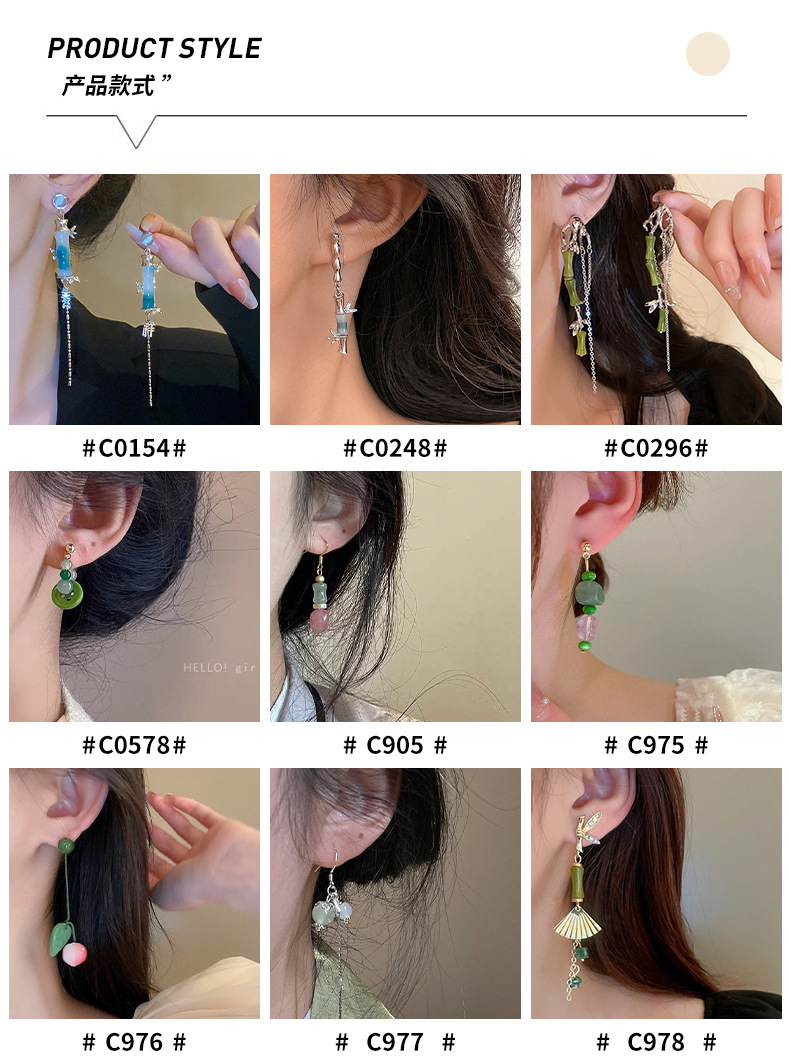 PRODUCT STYLE
产品款式 ”

#C0154#

#C0248#

#C0296#

HELLO! gir

#C0578#

# C905 #

# C975 #

# C976 #

# C977 #

# C978 #