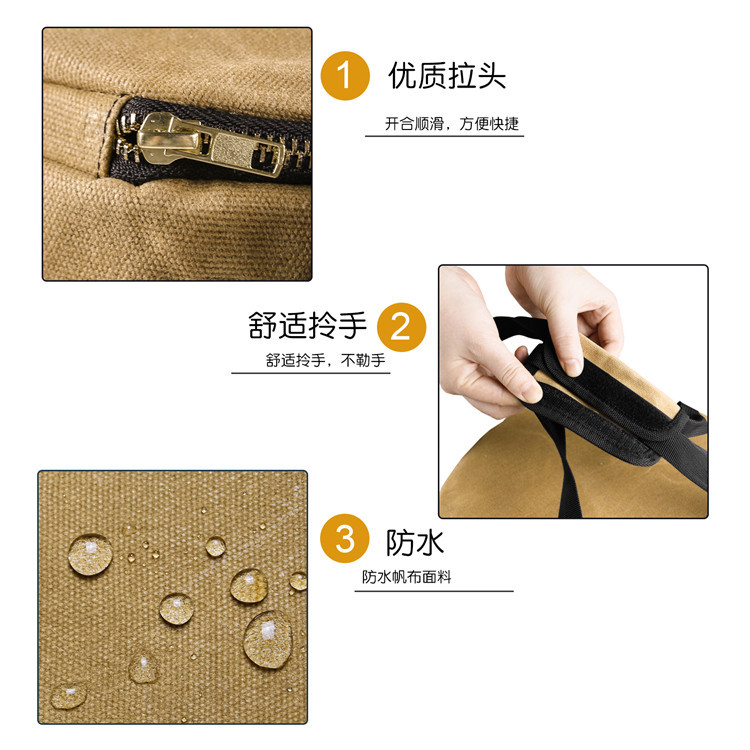 1 优质拉头

开合顺滑，方便快捷

舒适拎手 2

舒适拎手，不勒手

3 防水

防水帆布面料