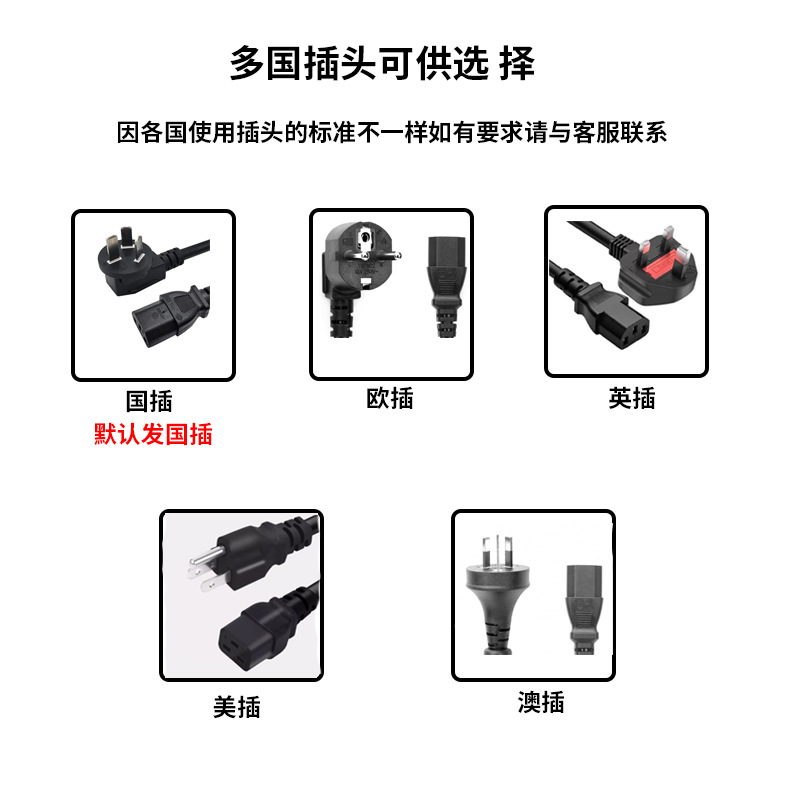 多国插头可供选 择

因各国使用插头的标准不一样如有要求请与客服联系

国插
默认发国插

欧插

英插

美插

澳插