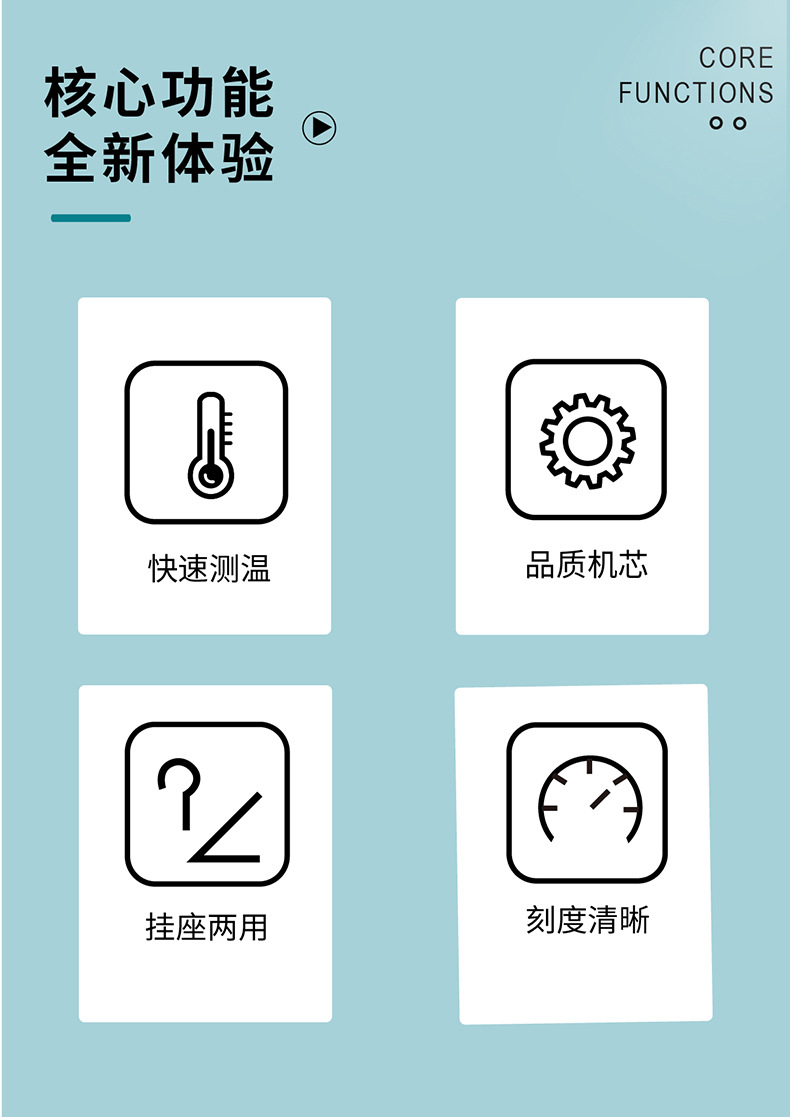 核心功能
全新体验

CORE
FUNCTIONS

快速测温

品质机芯

挂座两用

刻度清晰