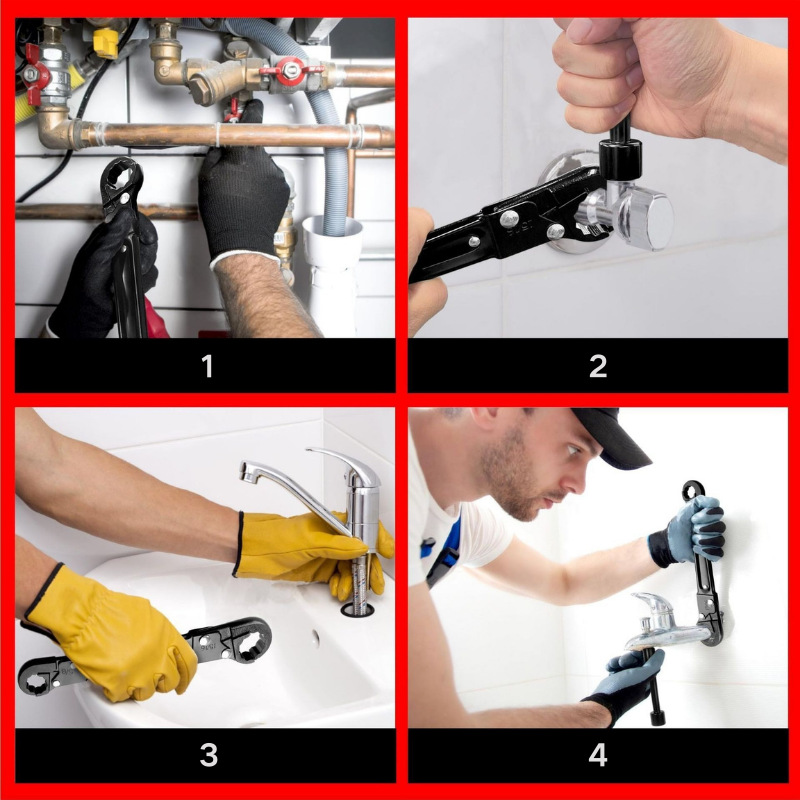 1

2

3

4