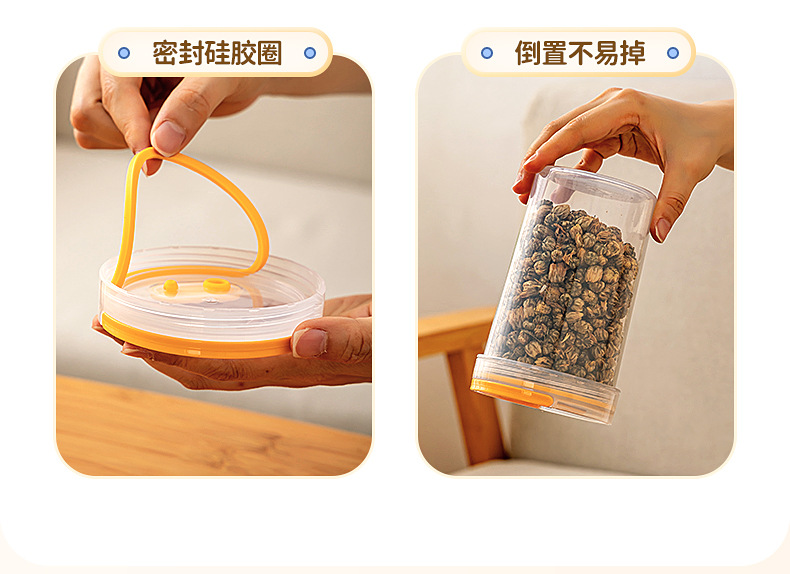 密封硅胶圈

倒置不易掉