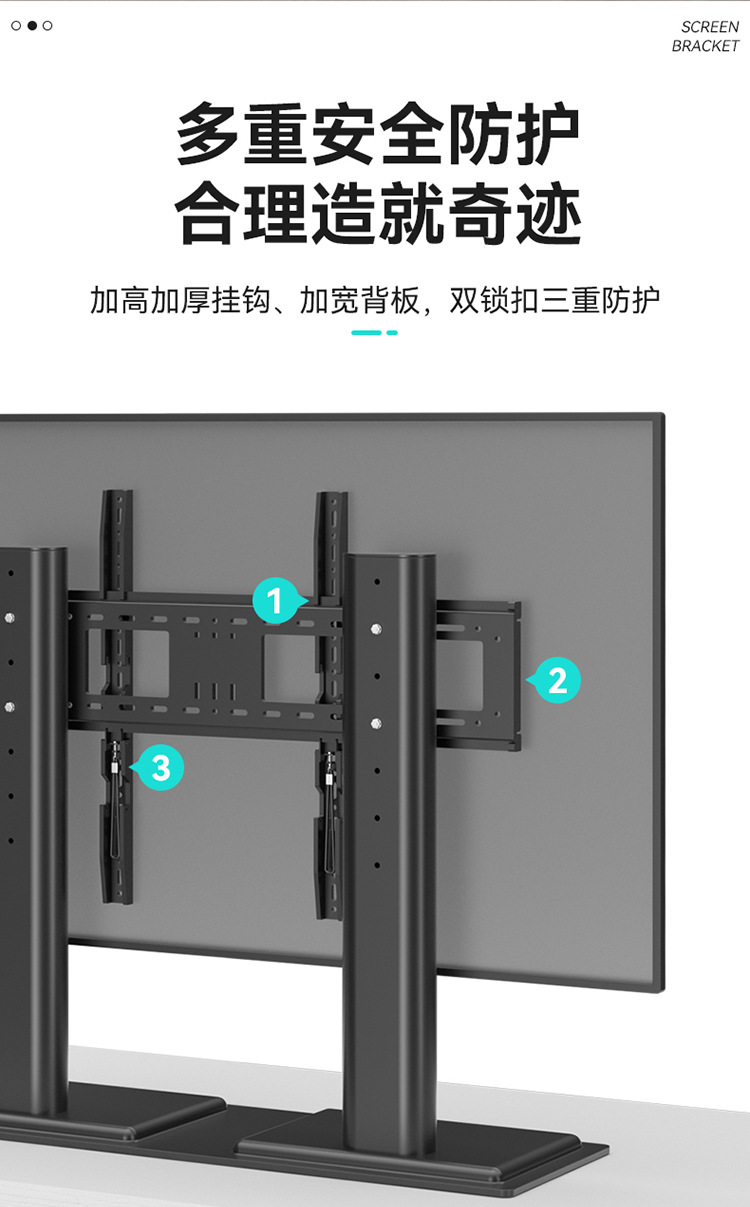 SCREEN BRACKET

多重安全防护
合理造就奇迹

加高加厚挂钩、加宽背板，双锁扣三重防护

1

2

3